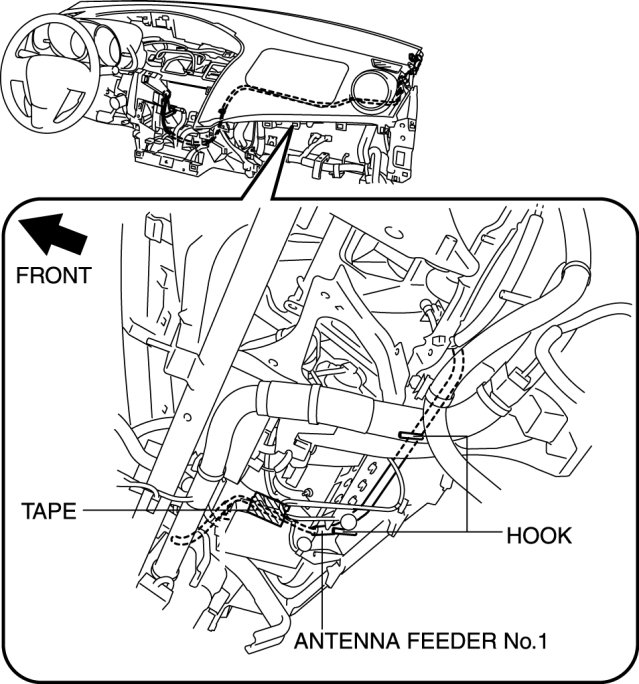 FRONT

TAPE

HOOK

ANTENNA FEEDER No.1