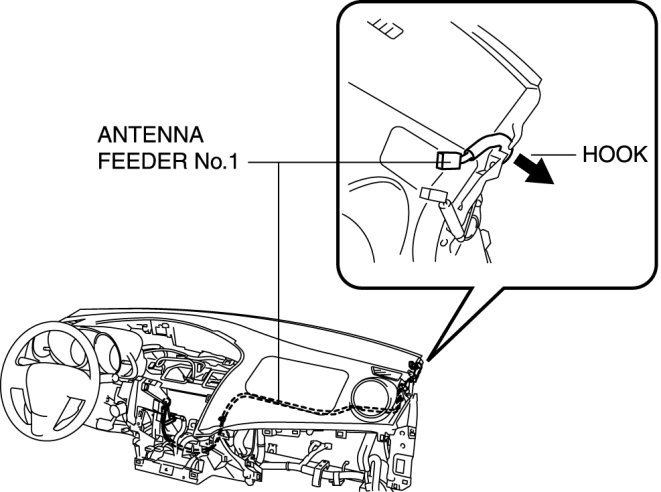 ANTENNA FEEDER No.1

HOOK