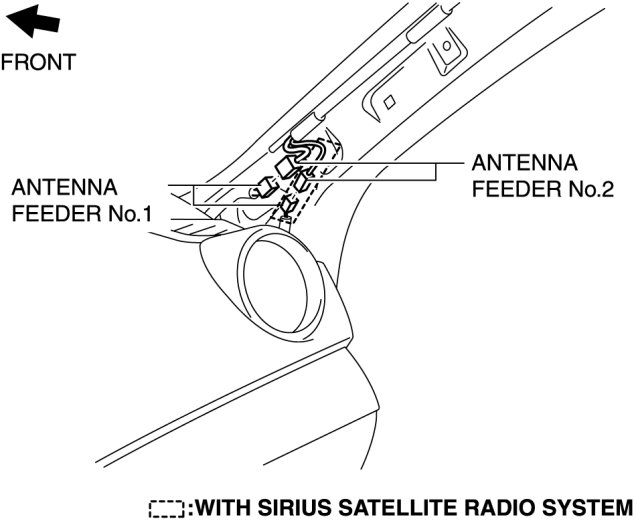 FRONT

ANTENNA FEEDER No.1

ANTENNA FEEDER No.2

:WITH SIRIUS SATELLITE RADIO SYSTEM