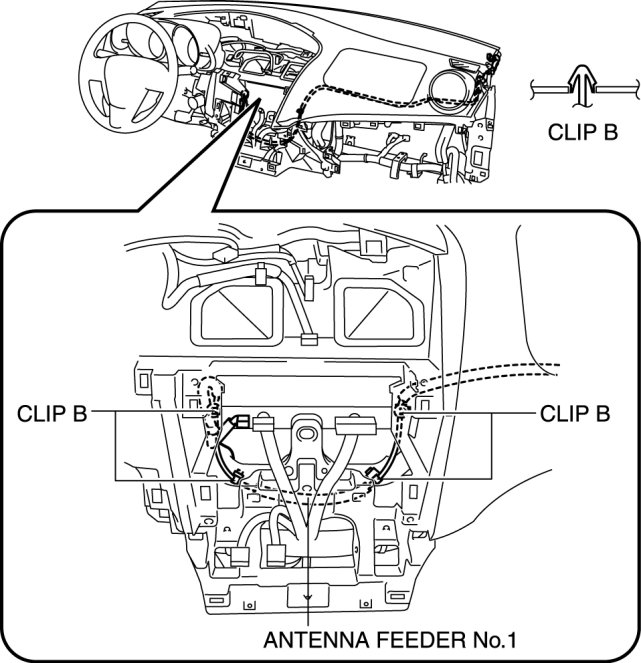 CLIP B

CLIP B

CLIP B

ANTENNA FEEDER No.1