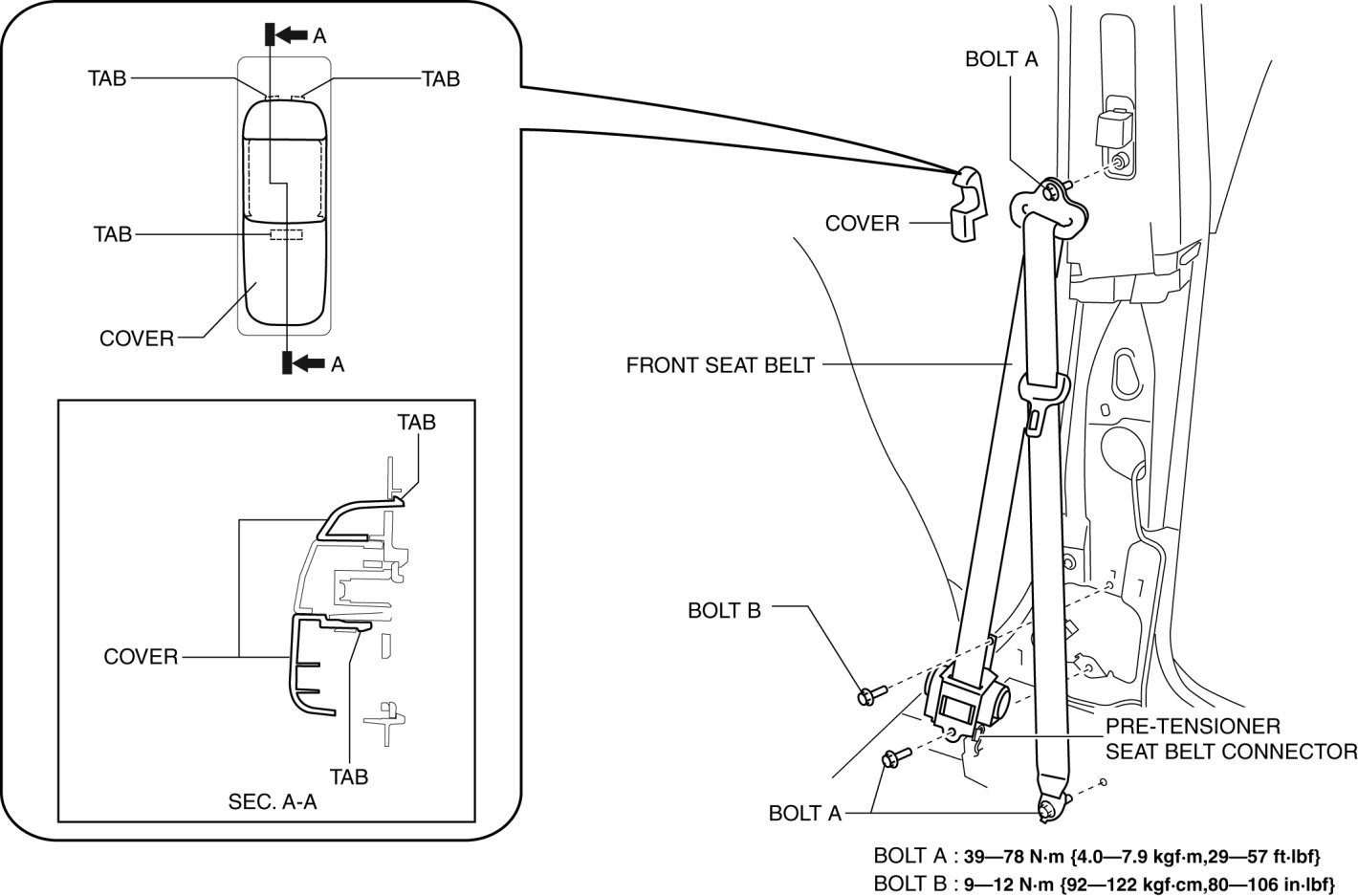 A

TAB

TAB

TAB

COVER

A

TAB

COVER

TAB

SEC. A-A

BOLT A

COVER

FRONT SEAT BELT

BOLT B

PRE-TENSIONER SEAT BELT CONNECTOR

BOLT A

BOLT A : 39—78 N·m {4.0—7.9 kgf·m,29—57 ft·lbf}
BOLT B : 9—12 N·m {92—122 kgf·cm,80—106 in·lbf}