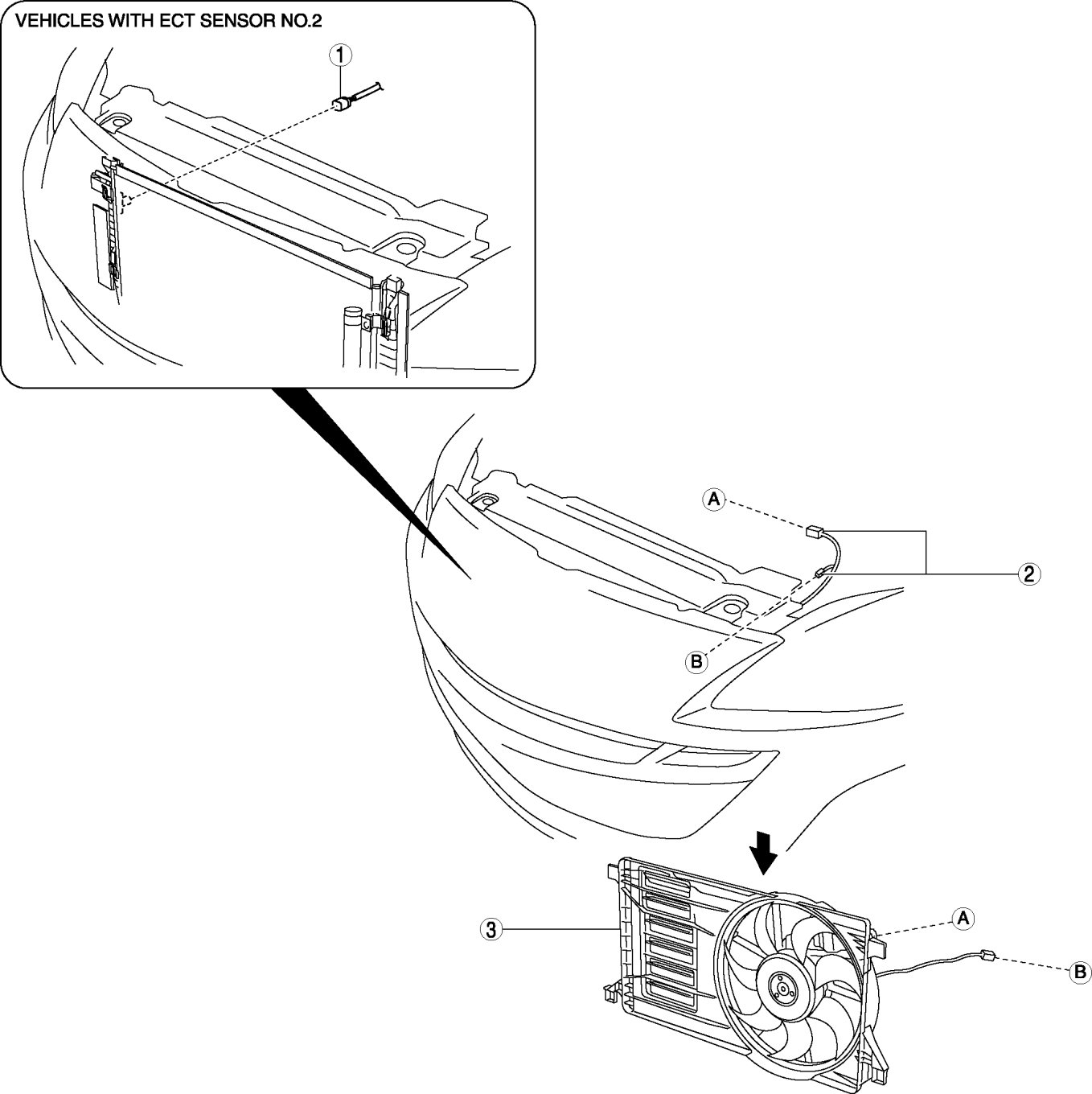 VEHICLES WITH ECT SENSOR NO.2

1

A

2

B

3

A

B