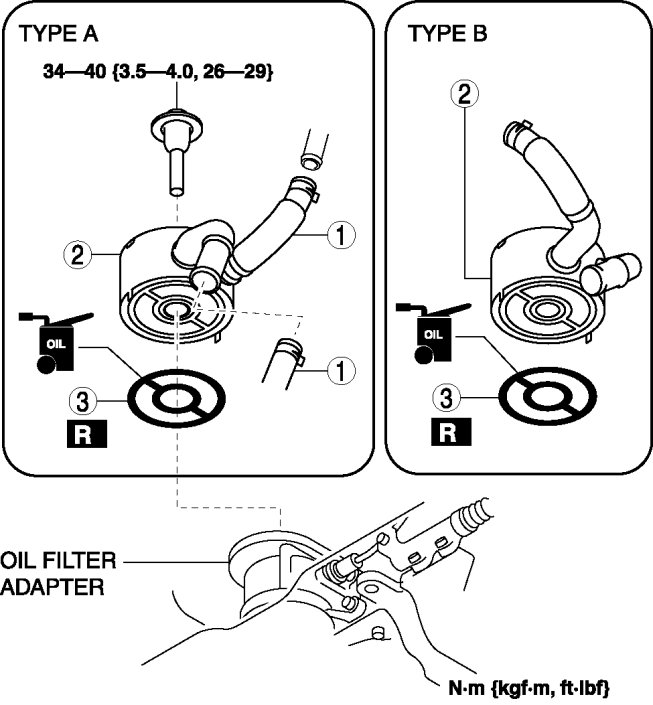 TYPE A

34—40 {3.5—4.0, 26—29}

1

2

1

OIL

3

R

TYPE B

2

OIL

3

R

OIL FILTER ADAPTER

N·m {kgf·m, ft·lbf}