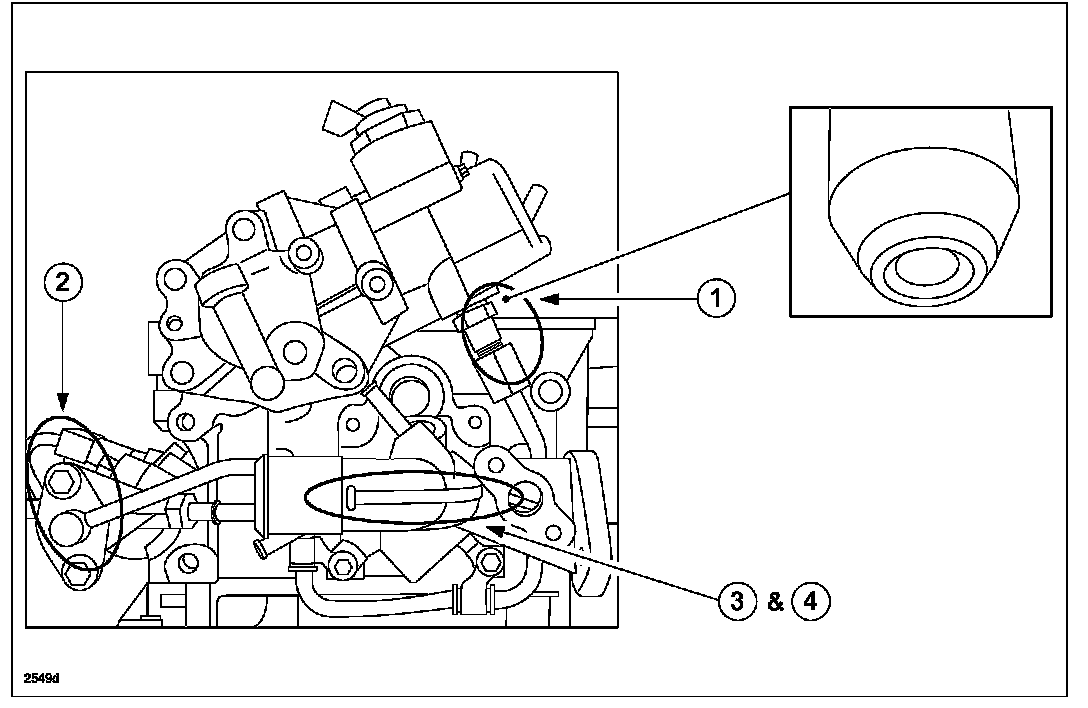 2

1

3 & 4

2549d