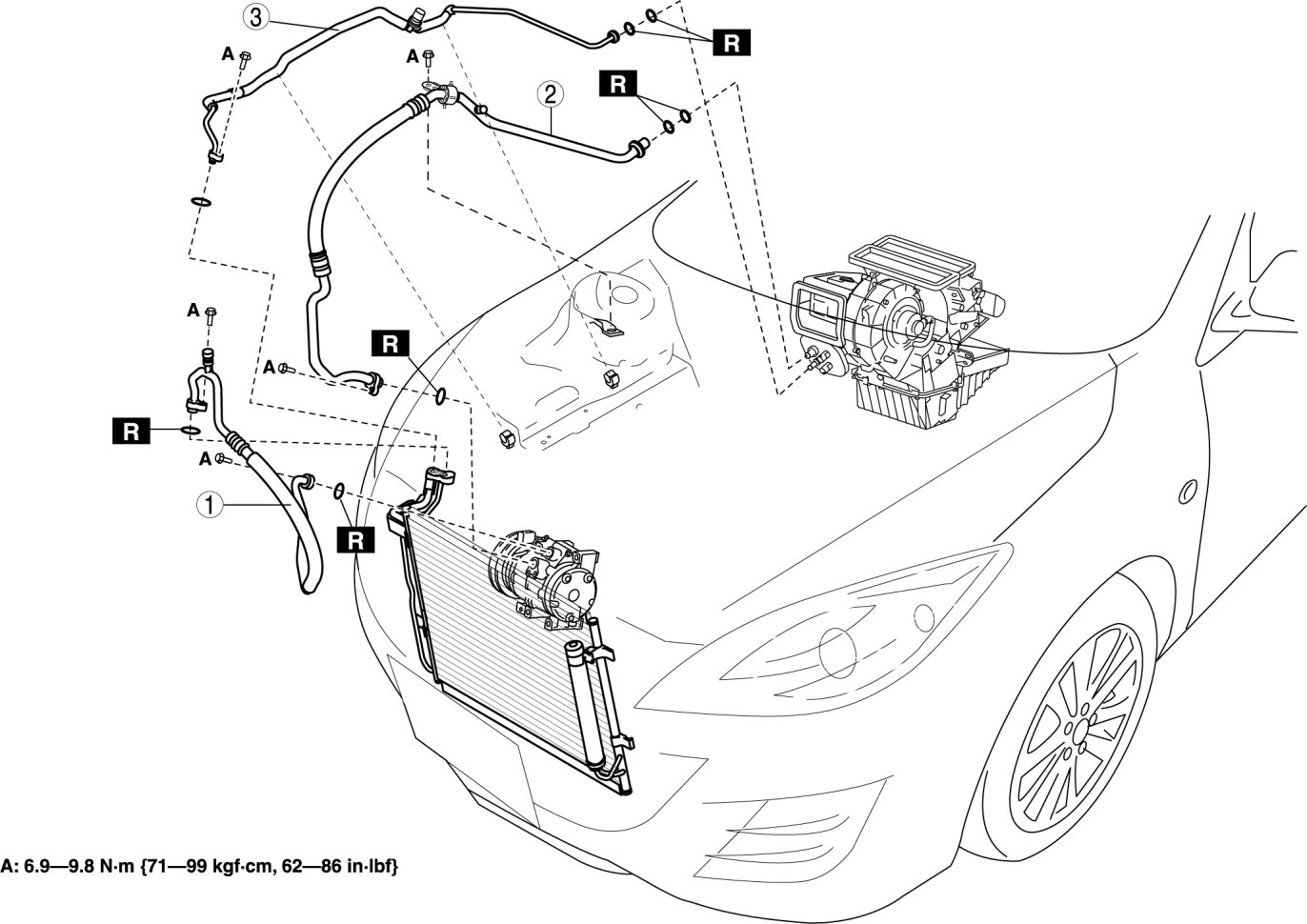 3
A
A
R
R
2
A
A
R
R
A
1
R
A: 6.9—9.8 N·m {71—99 kgf·cm, 62—86 in·lbf}