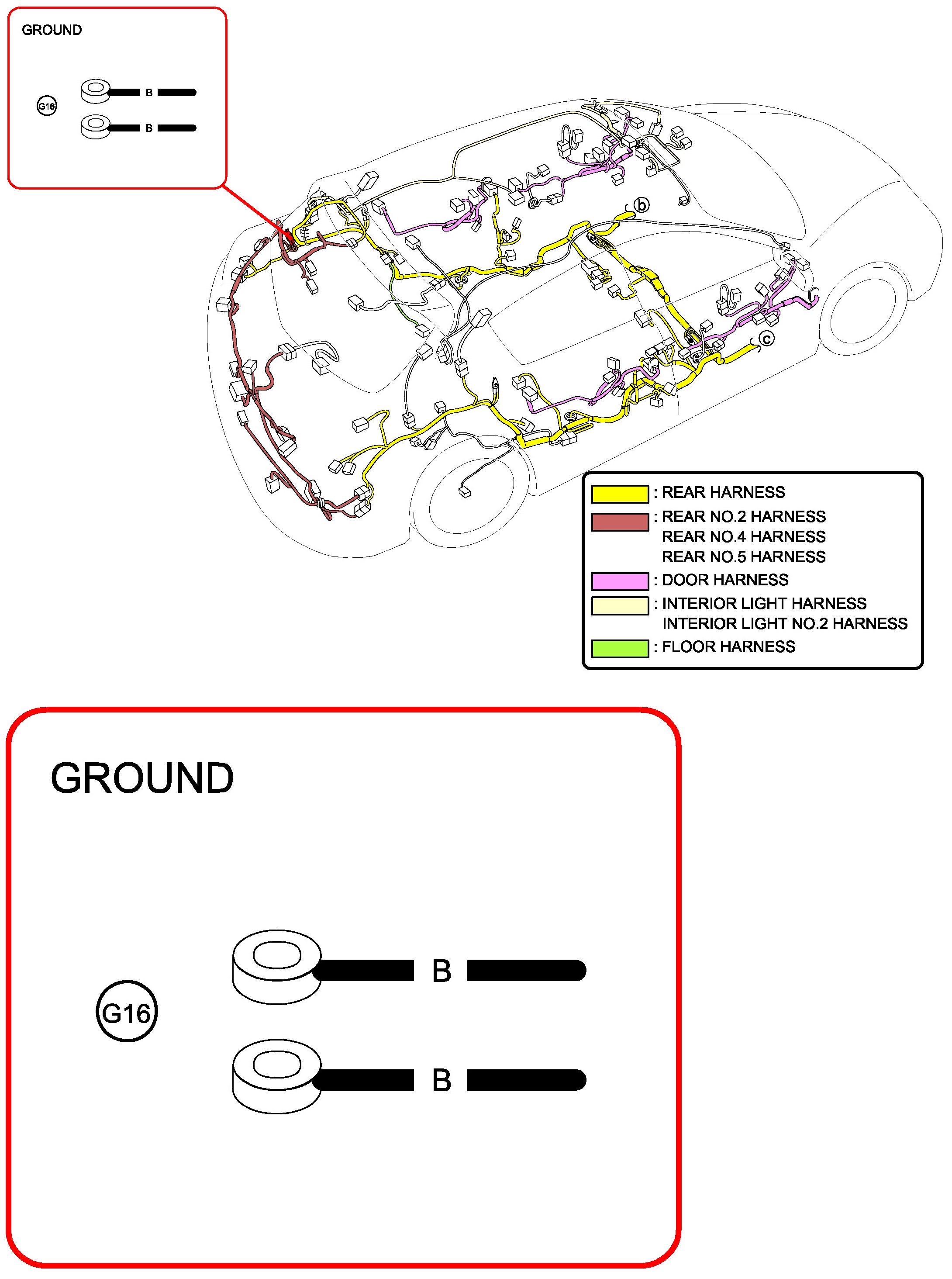 GROUND

G16

B

B

b

c

: REAR HARNESS
: REAR NO.2 HARNESS
REAR NO.4 HARNESS
REAR NO.5 HARNESS
: DOOR HARNESS
: INTERIOR LIGHT HARNESS
INTERIOR LIGHT NO.2 HARNESS
: FLOOR HARNESS

GROUND

G16

B

B