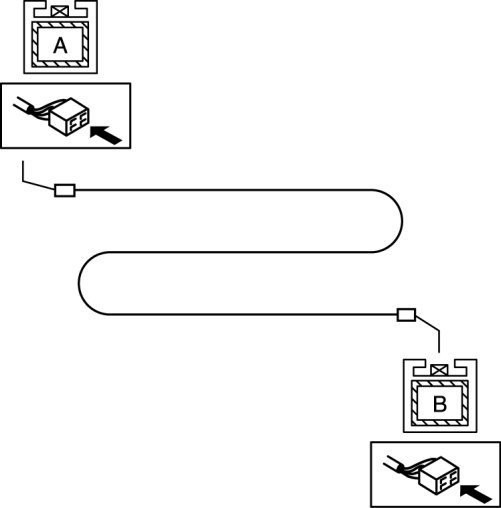 A

B