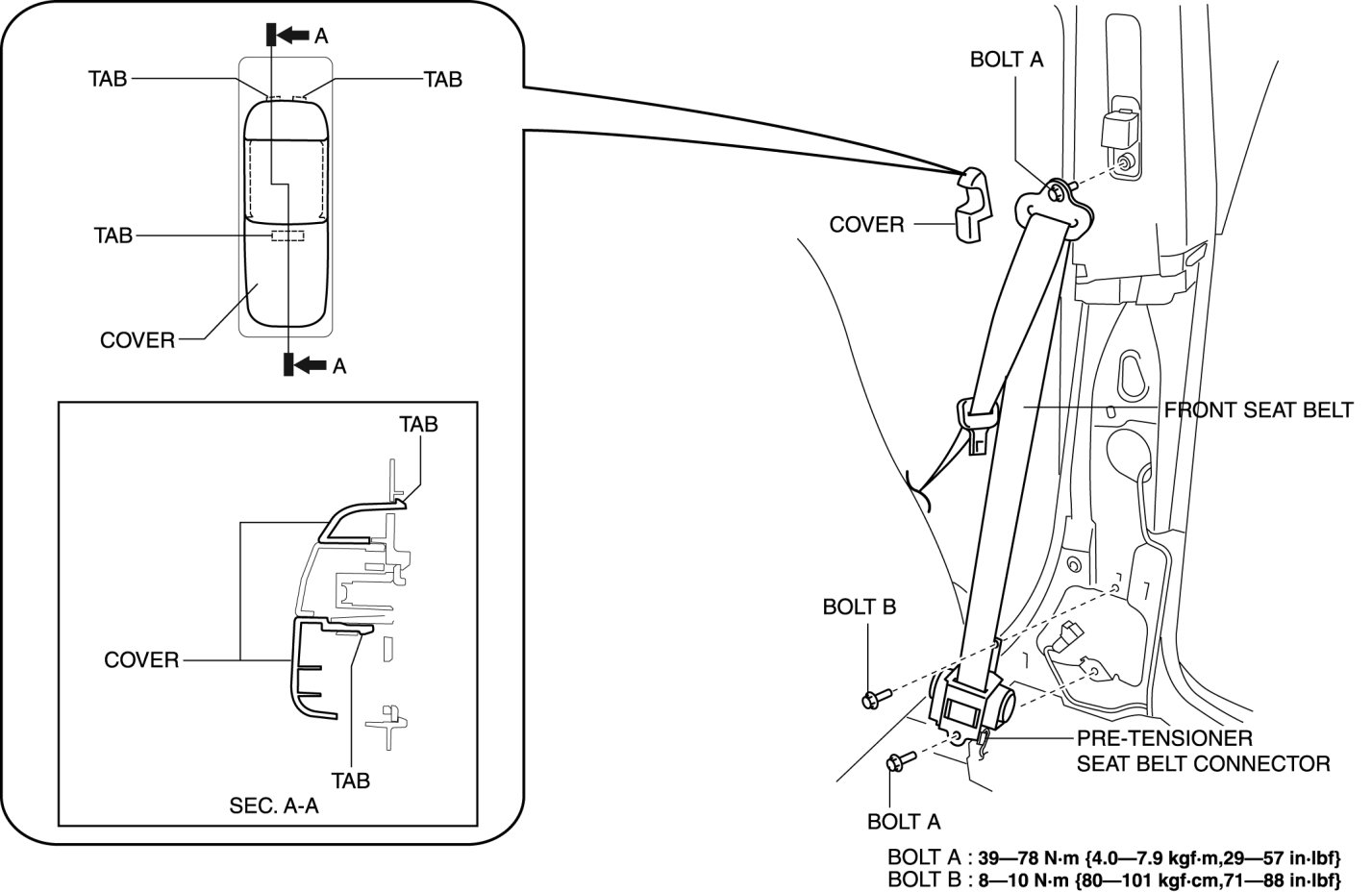 A

TAB

TAB

TAB

COVER

A

TAB

COVER

TAB

SEC. A-A

BOLT A

COVER

FRONT SEAT BELT

BOLT B

PRE-TENSIONER SEAT BELT CONNECTOR

BOLT A

BOLT A : 39—78 N·m {4.0—7.9 kgf·m,29—57 in·lbf}
BOLT B : 8—10 N·m {80—101 kgf·cm,71—88 in·lbf}