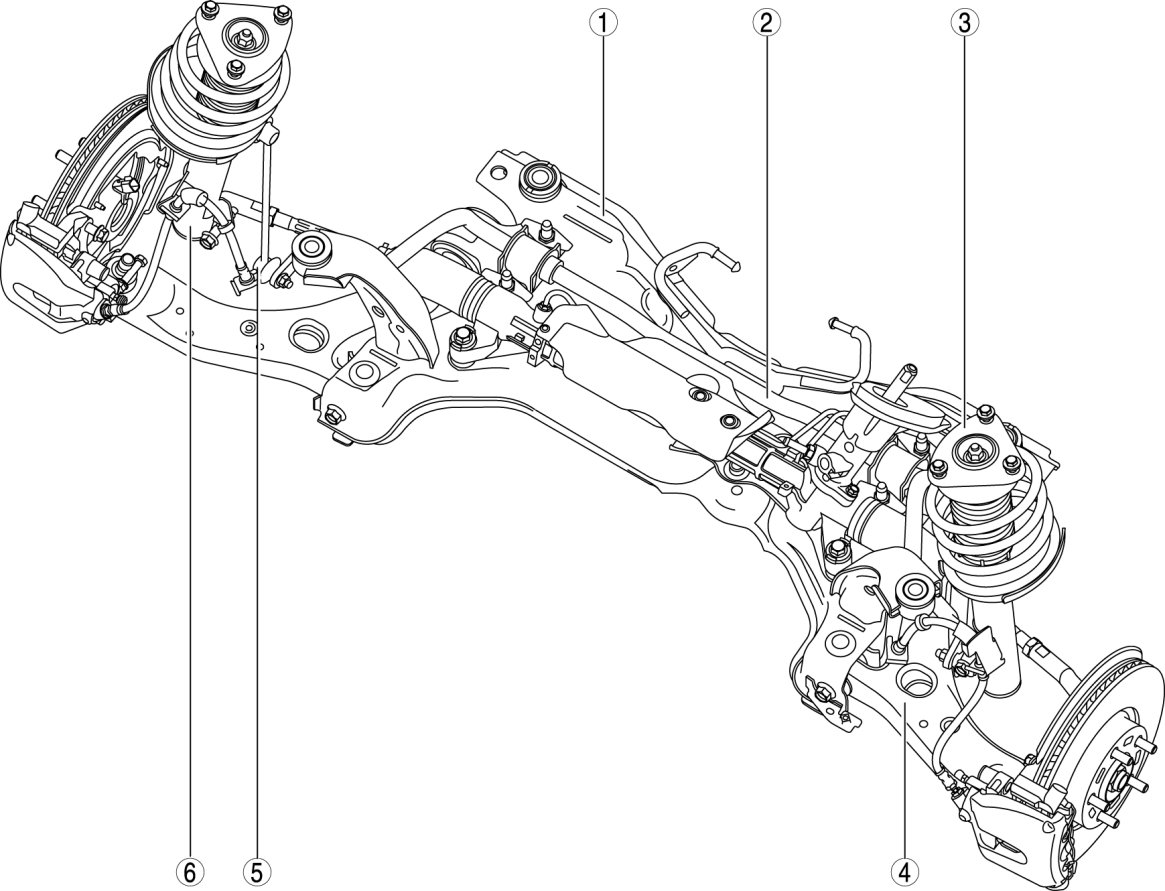 ①
②
③
⑥
⑤
④