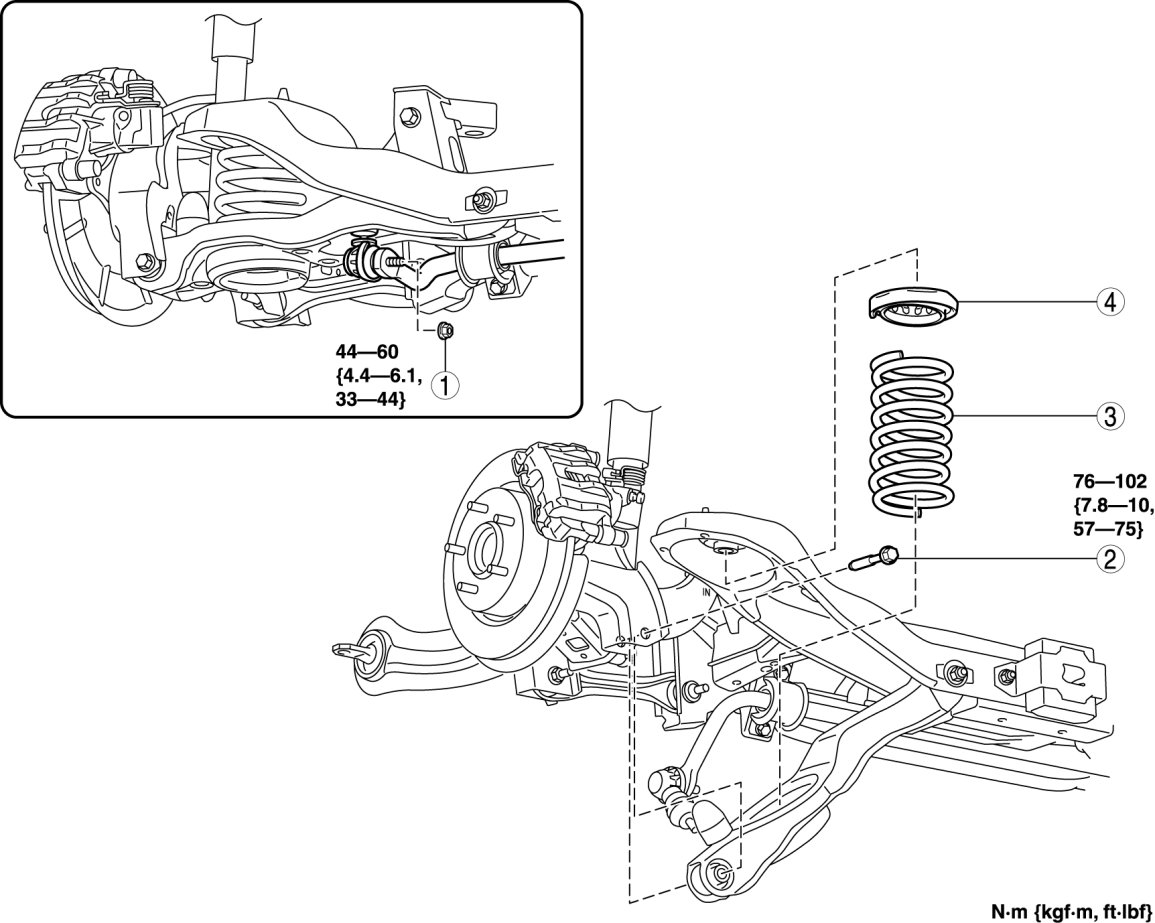 44—60
{4.4—6.1,
33—44}

1

4

3

76—102
{7.8—10,
57—75}

2

IN

N·m {kgf·m, ft·lbf}