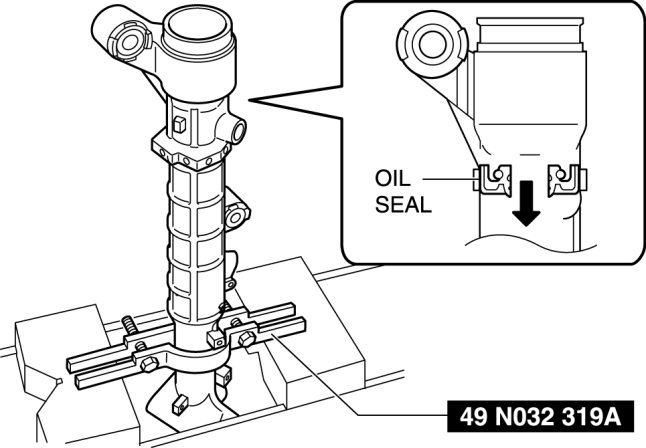 OIL
SEAL

49 N032 319A