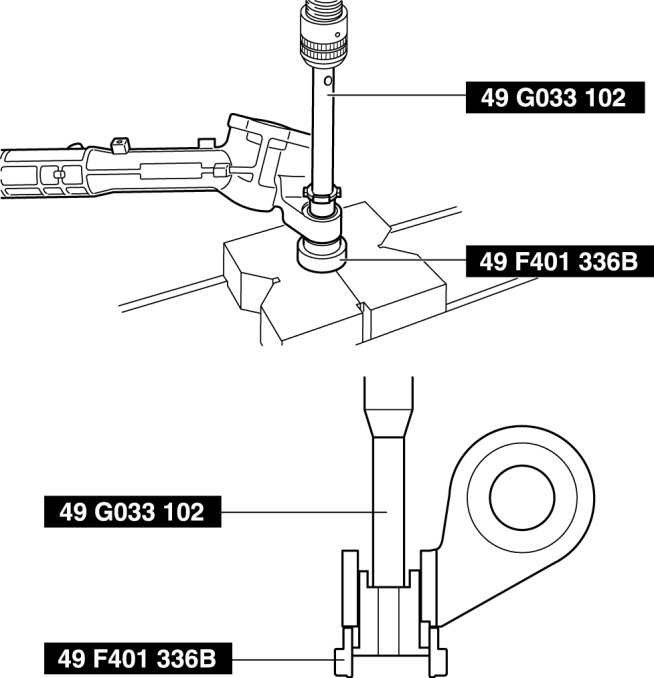 49 G033 102

49 F401 336B

49 G033 102

49 F401 336B