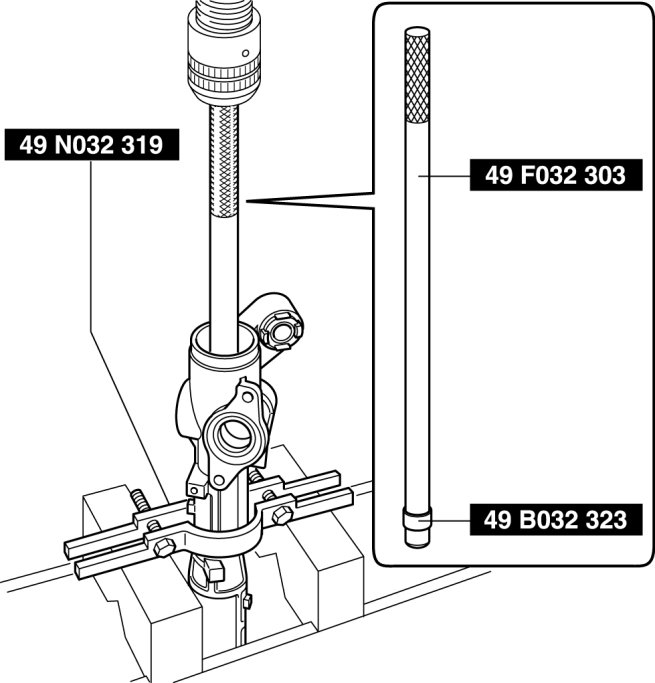 49 N032 319

49 F032 303

49 B032 323