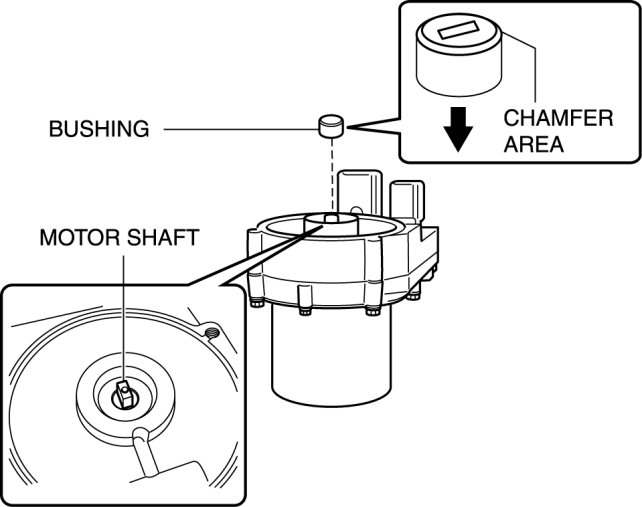 CHAMFER AREA

BUSHING

MOTOR SHAFT