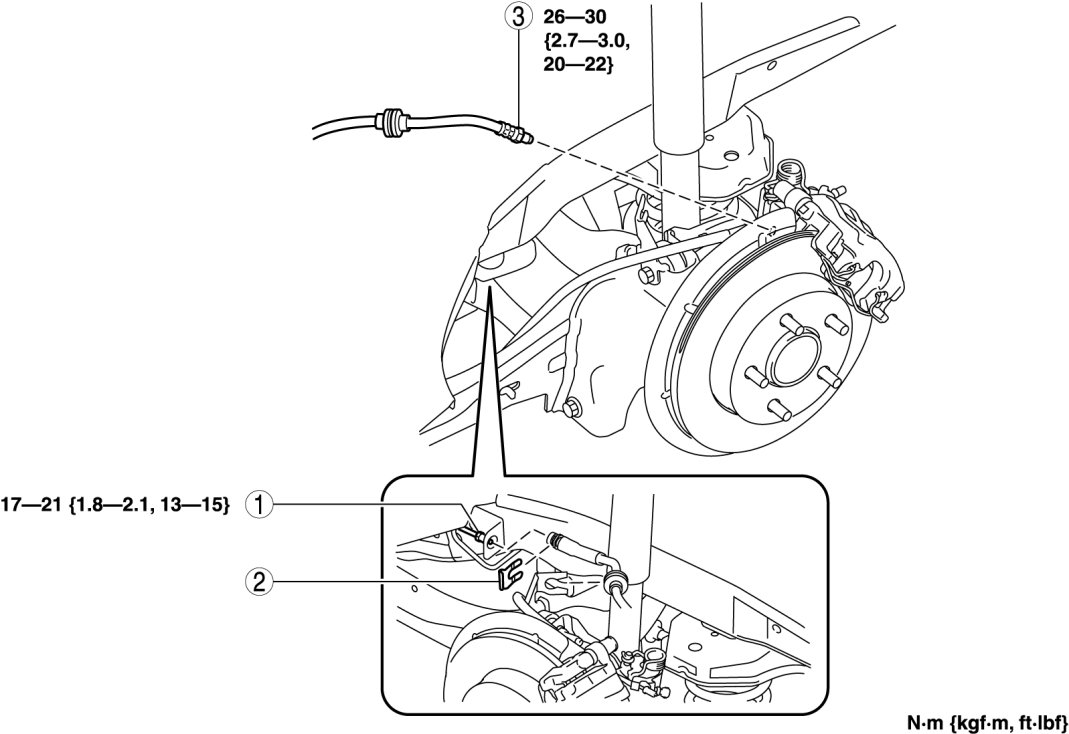 3
26—30
{2.7—3.0,
20—22}

17—21 {1.8—2.1, 13—15}
1

2

N·m {kgf·m, ft·lbf}