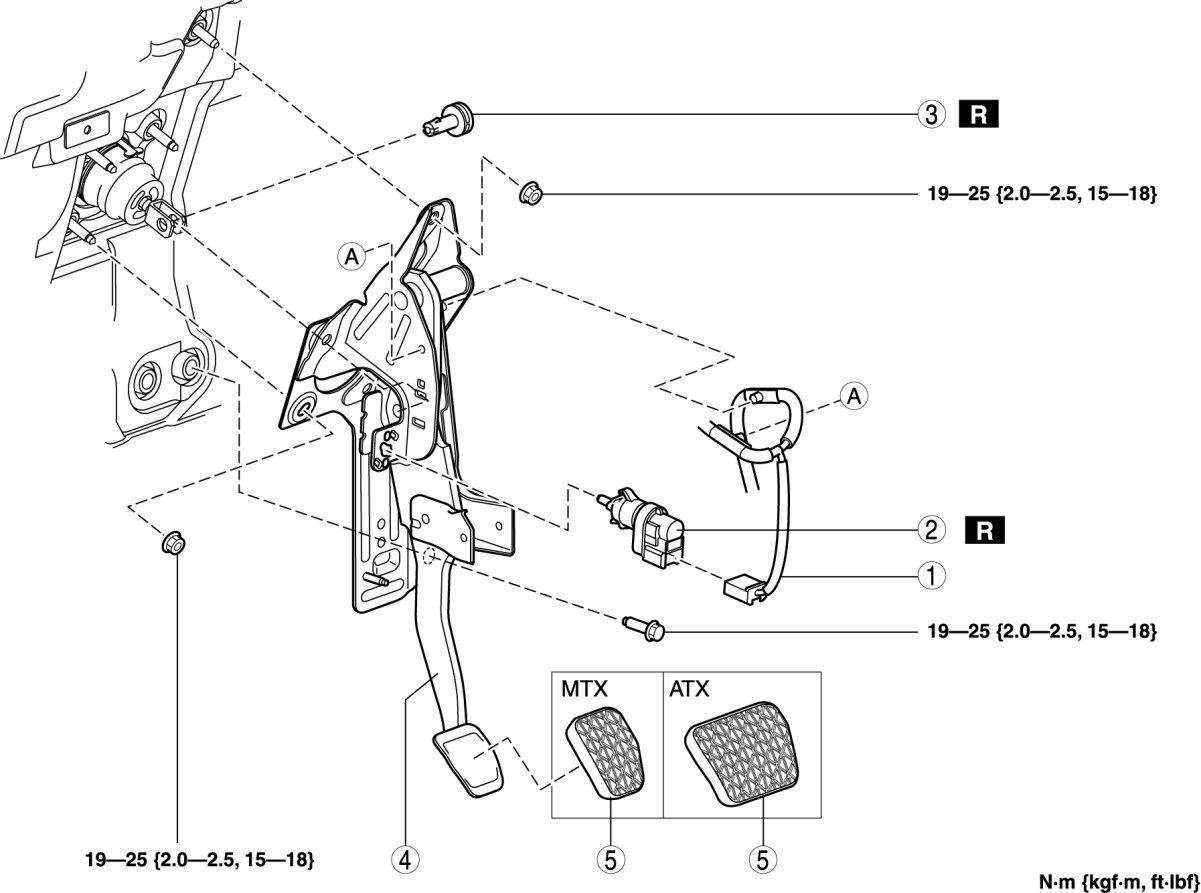 3 R

19—25 {2.0—2.5, 15—18}

A

A

2 R

1

19—25 {2.0—2.5, 15—18}

MTX

ATX

19—25 {2.0—2.5, 15—18}

4

5

5

N·m {kgf·m, ft·lbf}