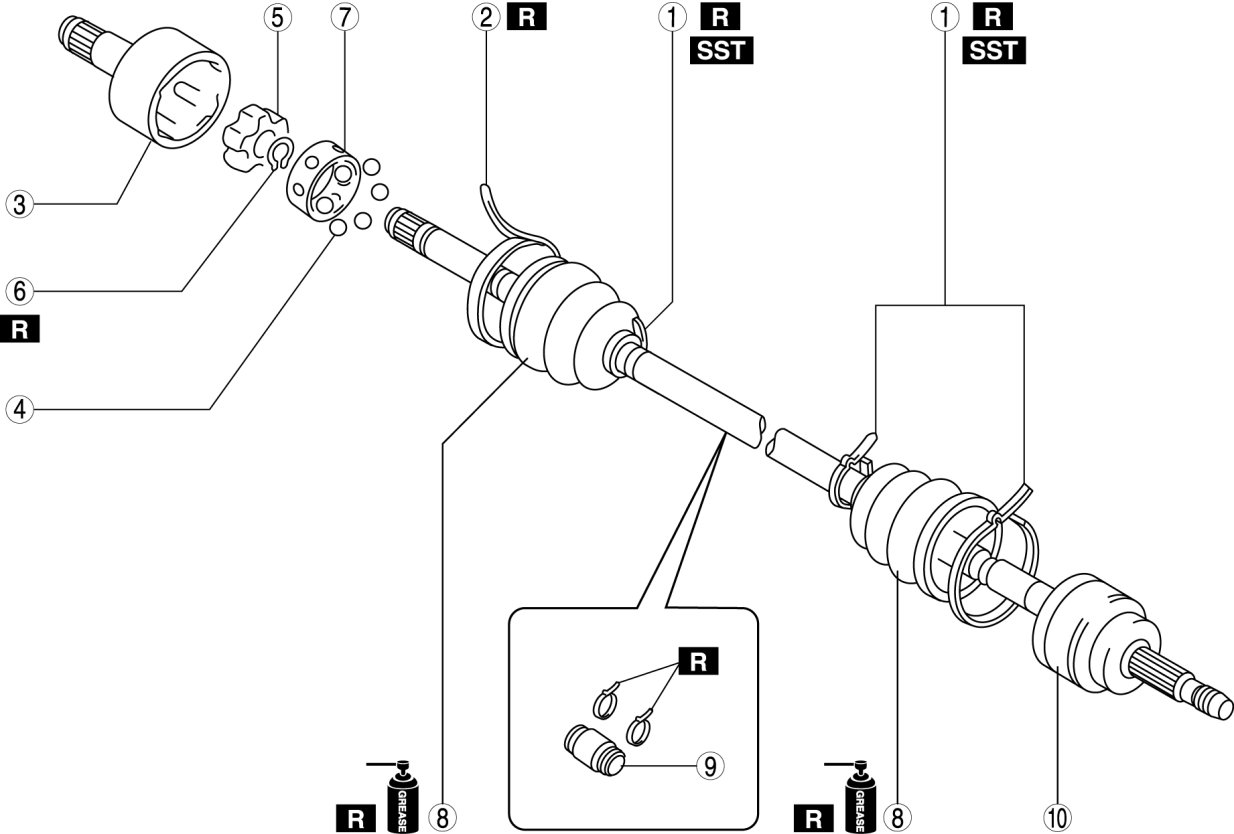 5
7
2 R
1 R
SST
1 R
SST
3
6
R
4
R
9
R GREASE 8
R GREASE 8
10