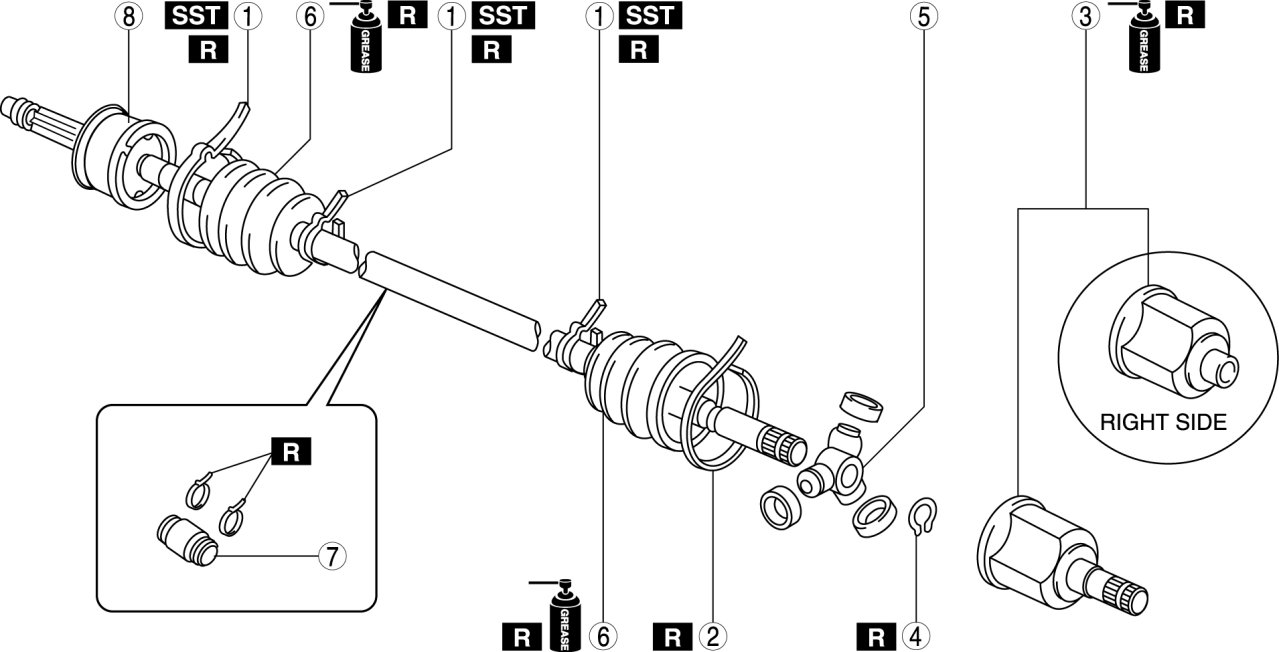 ⑧ SST R ① ⑥ GREASE R ① SST R ① SST R ⑤ ③ GREASE R

RIGHT SIDE

R

⑦

R GREASE ⑥ R ② R ④