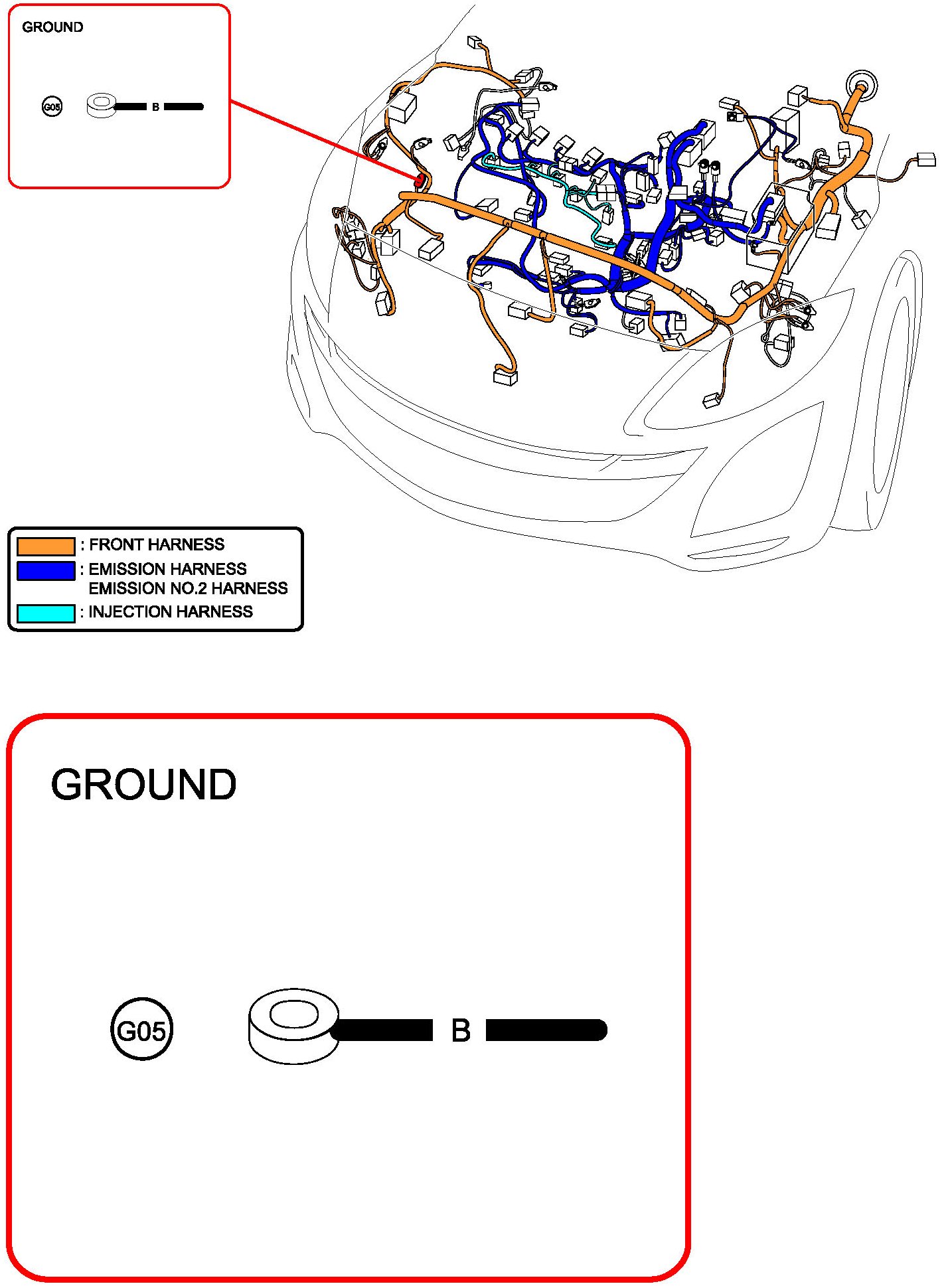 GROUND

G05

B

: FRONT HARNESS
: EMISSION HARNESS
EMISSION NO.2 HARNESS
: INJECTION HARNESS

GROUND

G05

B