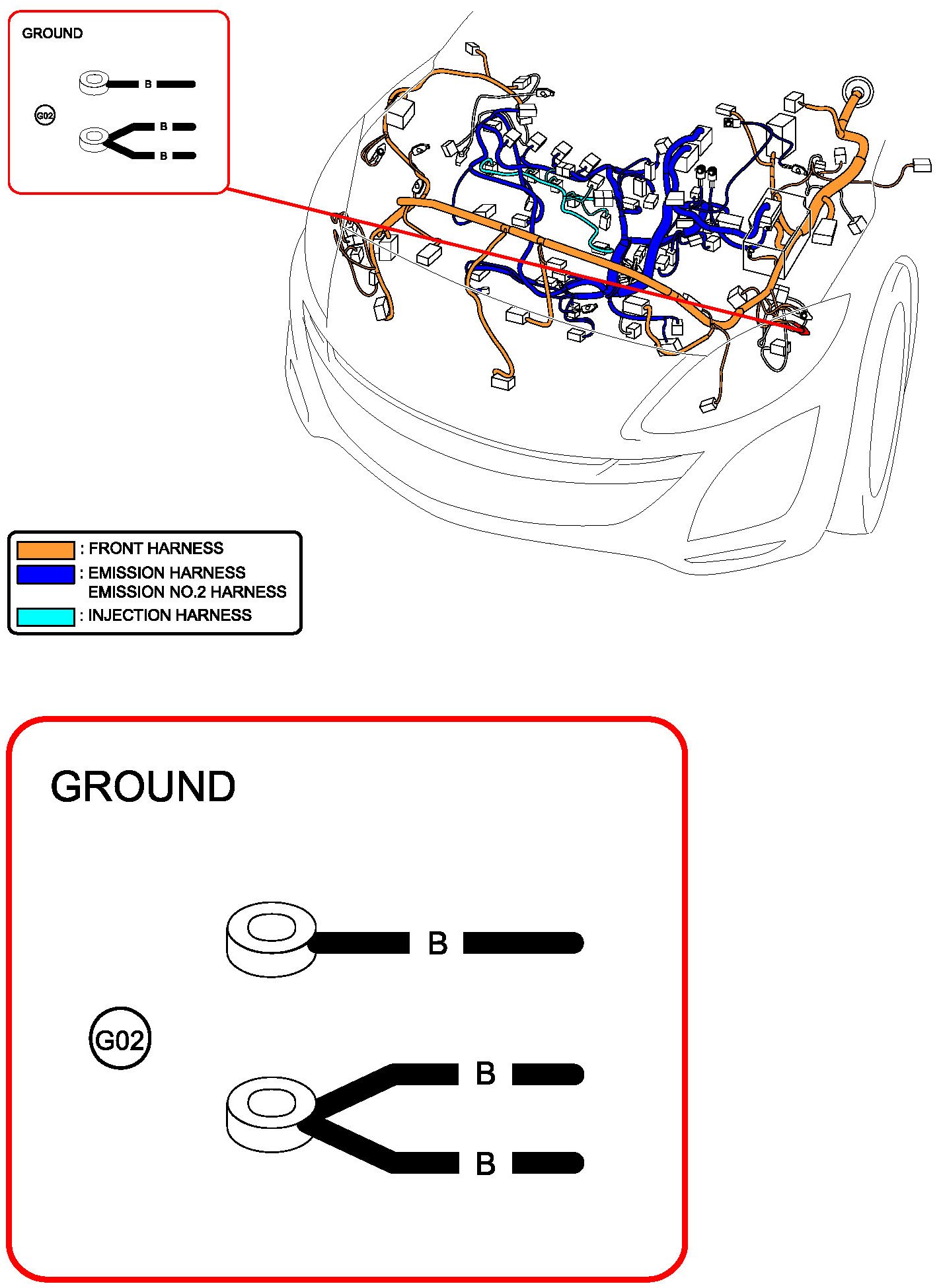 GROUND

B

G02

B

B

: FRONT HARNESS
: EMISSION HARNESS
EMISSION NO.2 HARNESS
: INJECTION HARNESS

GROUND

B

G02

B

B