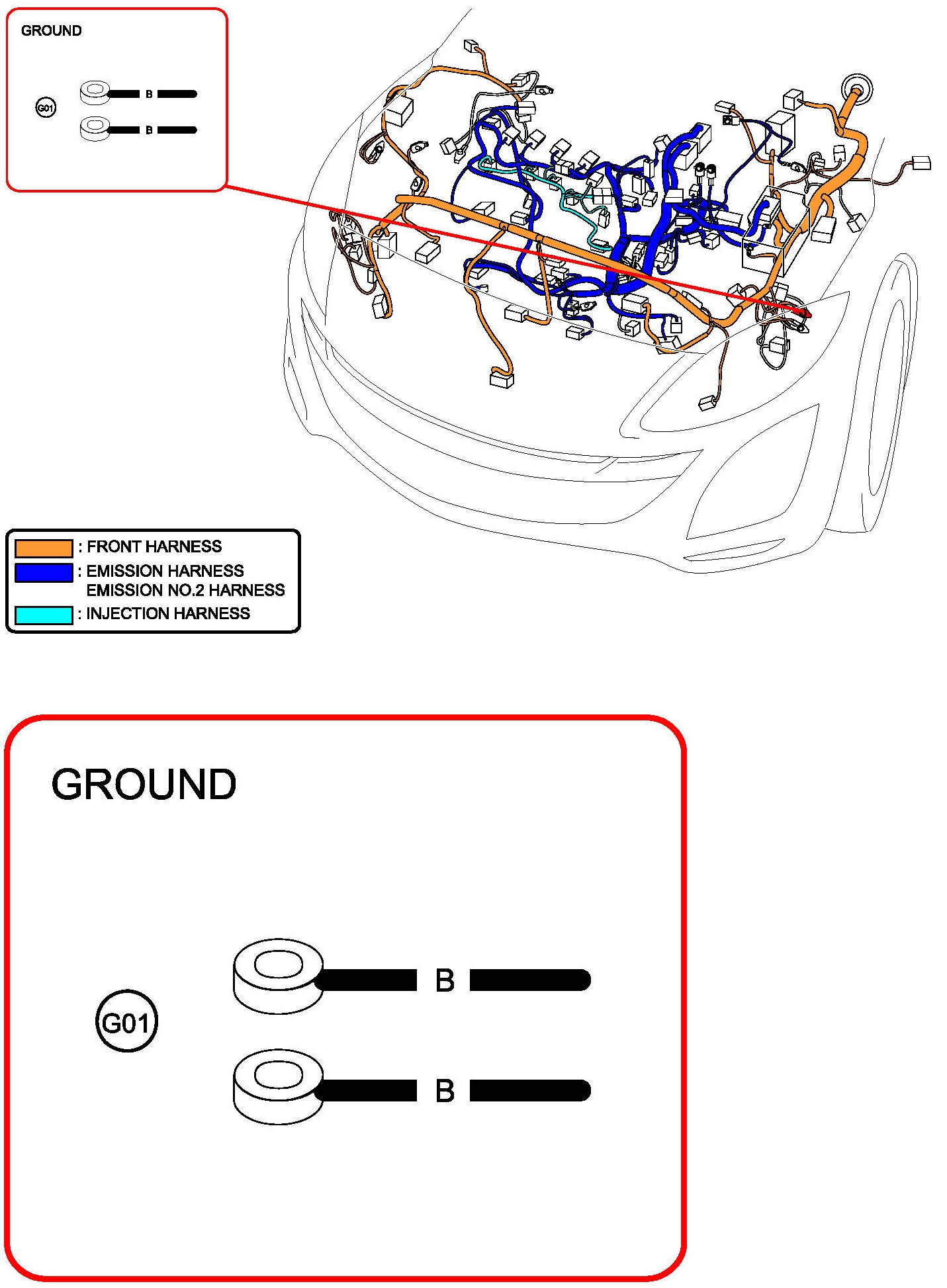 GROUND

G01

B

B

: FRONT HARNESS
: EMISSION HARNESS
EMISSION NO.2 HARNESS
: INJECTION HARNESS

GROUND

G01

B

B