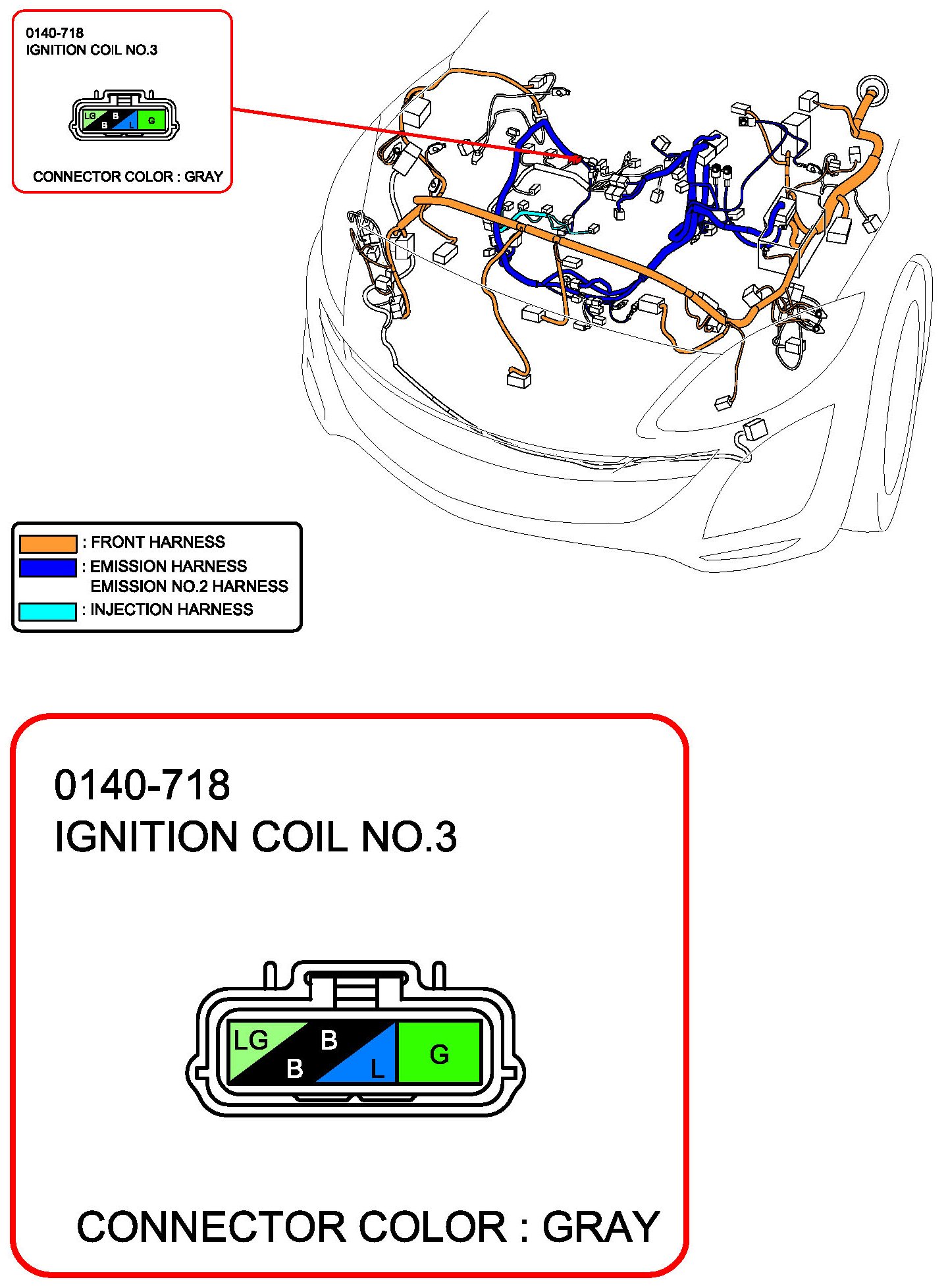 0140-718
IGNITION COIL NO.3

LG B B L G

CONNECTOR COLOR : GRAY

: FRONT HARNESS
: EMISSION HARNESS
EMISSION NO.2 HARNESS
: INJECTION HARNESS

0140-718
IGNITION COIL NO.3

LG B B L G

CONNECTOR COLOR : GRAY