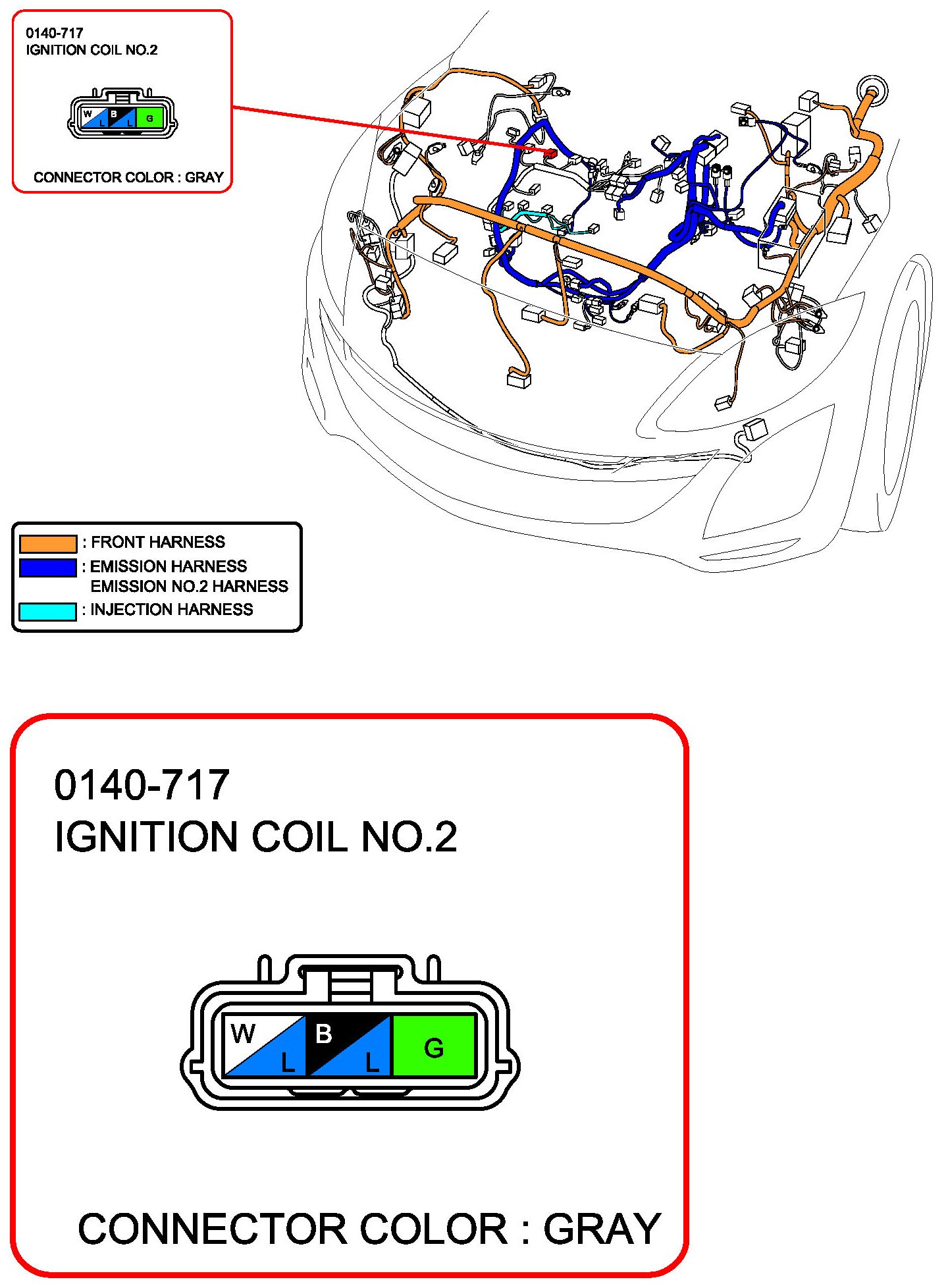 0140-717
IGNITION COIL NO.2

W
L
B
L
G

CONNECTOR COLOR : GRAY

: FRONT HARNESS
: EMISSION HARNESS
EMISSION NO.2 HARNESS
: INJECTION HARNESS

0140-717
IGNITION COIL NO.2

W
L
B
L
G

CONNECTOR COLOR : GRAY