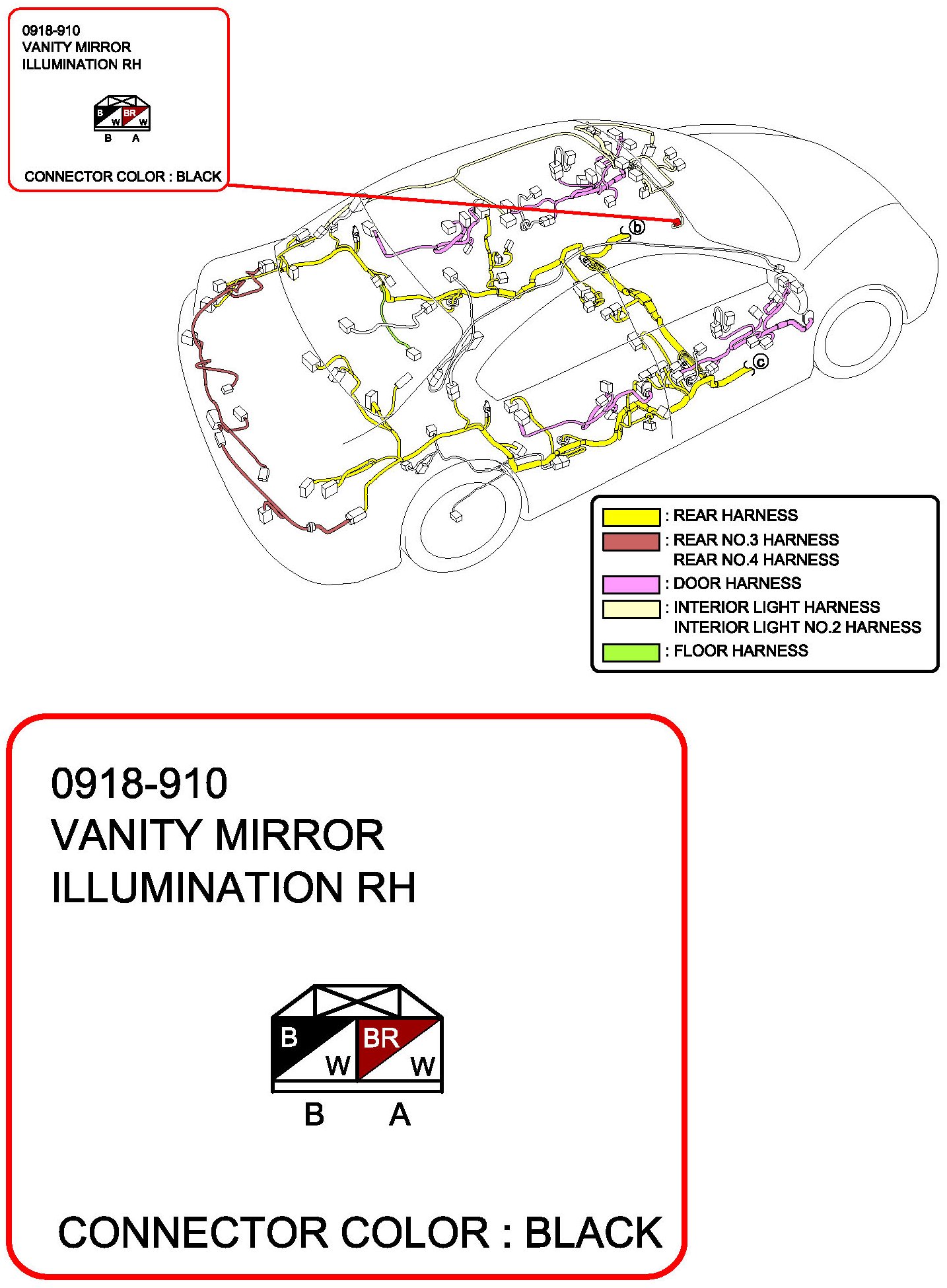 0918-910
VANITY MIRROR
ILLUMINATION RH

B W BR W
B A

CONNECTOR COLOR : BLACK

b

c

: REAR HARNESS
: REAR NO.3 HARNESS
REAR NO.4 HARNESS
: DOOR HARNESS
: INTERIOR LIGHT HARNESS
INTERIOR LIGHT NO.2 HARNESS
: FLOOR HARNESS

0918-910
VANITY MIRROR
ILLUMINATION RH

B W BR W
B A

CONNECTOR COLOR : BLACK