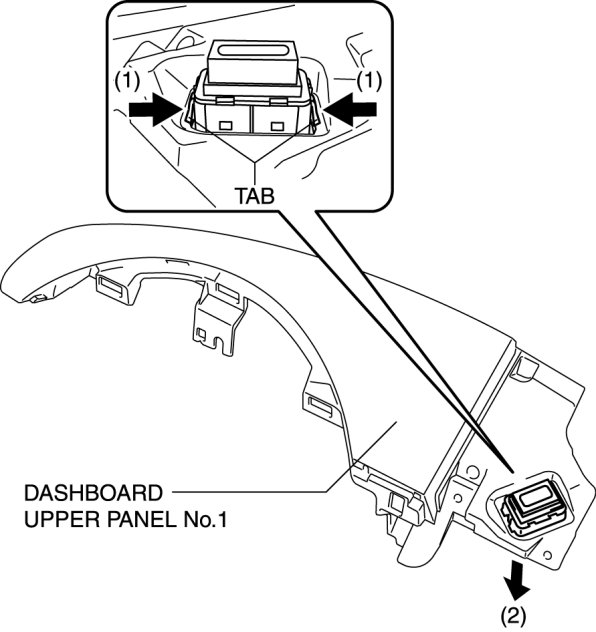 (1)
(1)
TAB
DASHBOARD UPPER PANEL No.1
(2)