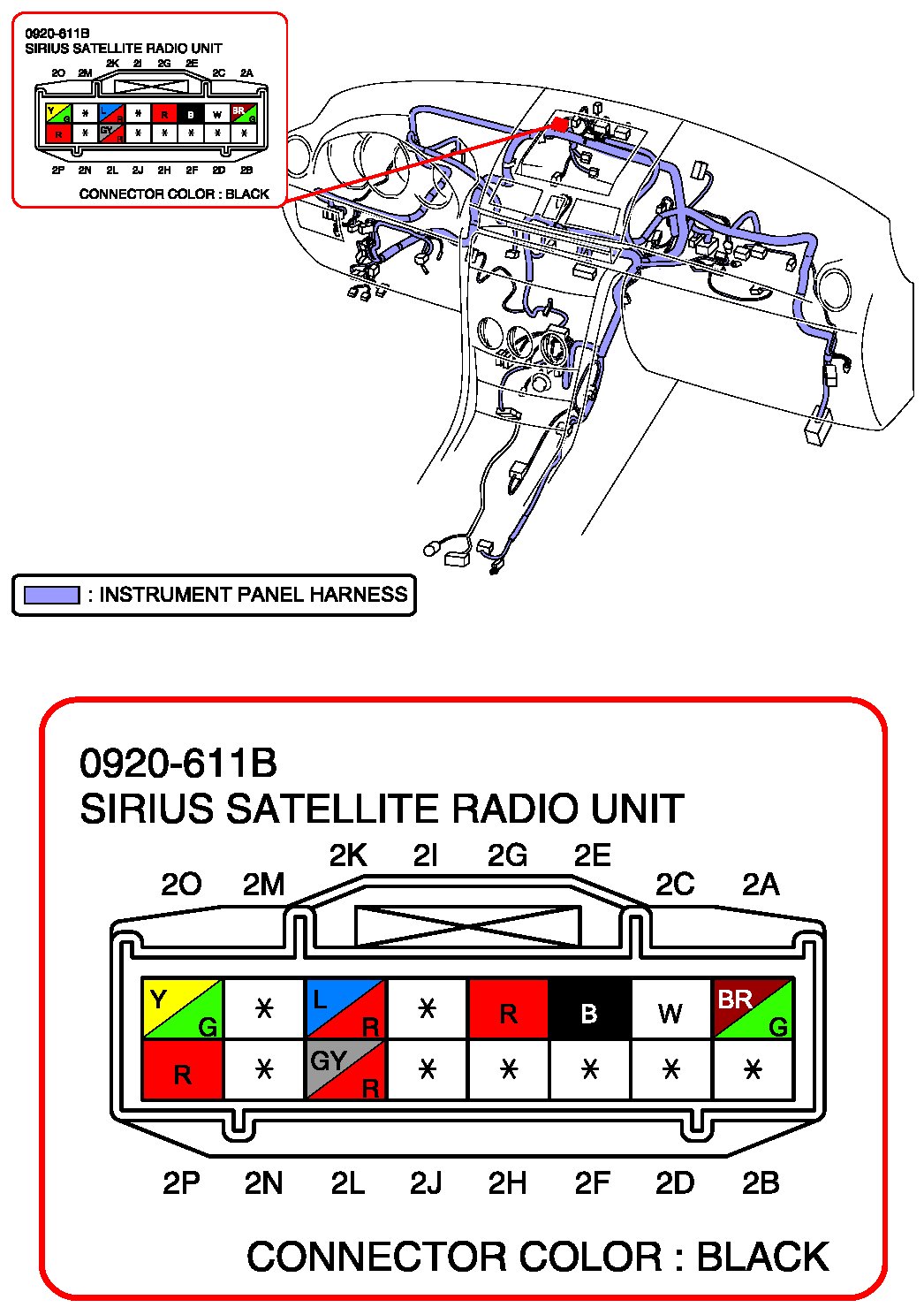 0920-611B
SIRIUS SATELLITE RADIO UNIT

2O 2M 2K 2I 2G 2E 2C 2A

| Y G | * | L R | * | R | B | W | BR G |
|---|---|---|---|---|---|---|---|
| R | * | GY R | * | * | * | * | * |

2P 2N 2L 2J 2H 2F 2D 2B

CONNECTOR COLOR : BLACK

: INSTRUMENT PANEL HARNESS

0920-611B
SIRIUS SATELLITE RADIO UNIT

2O 2M 2K 2I 2G 2E 2C 2A

| Y G | * | L R | * | R | B | W | BR G |
|---|---|---|---|---|---|---|---|
| R | * | GY R | * | * | * | * | * |

2P 2N 2L 2J 2H 2F 2D 2B

CONNECTOR COLOR : BLACK