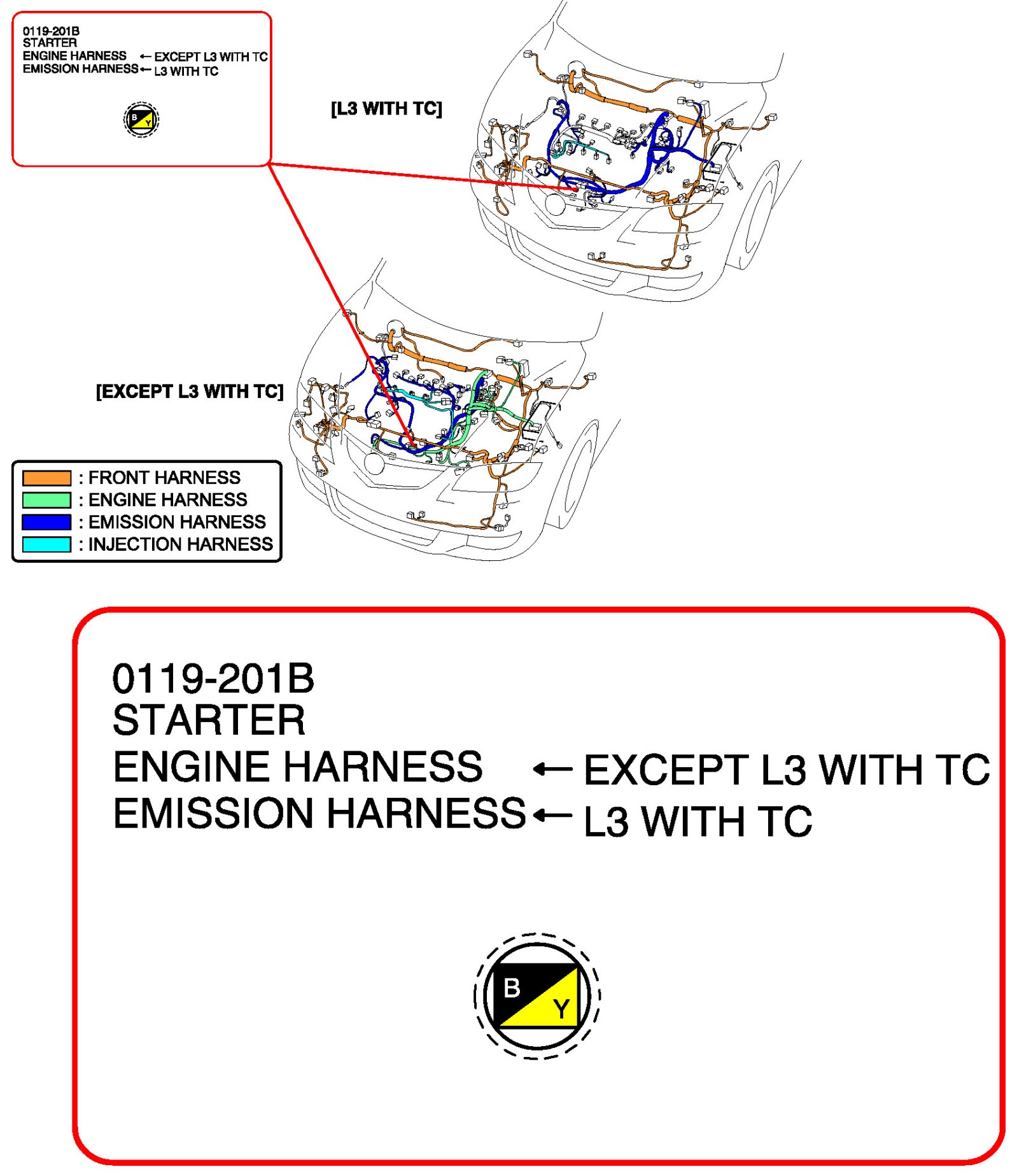 0119-201B
STARTER
ENGINE HARNESS ← EXCEPT L3 WITH TC
EMISSION HARNESS ← L3 WITH TC

B
Y

[L3 WITH TC]

[EXCEPT L3 WITH TC]

: FRONT HARNESS
: ENGINE HARNESS
: EMISSION HARNESS
: INJECTION HARNESS

0119-201B
STARTER
ENGINE HARNESS ← EXCEPT L3 WITH TC
EMISSION HARNESS ← L3 WITH TC

B
Y