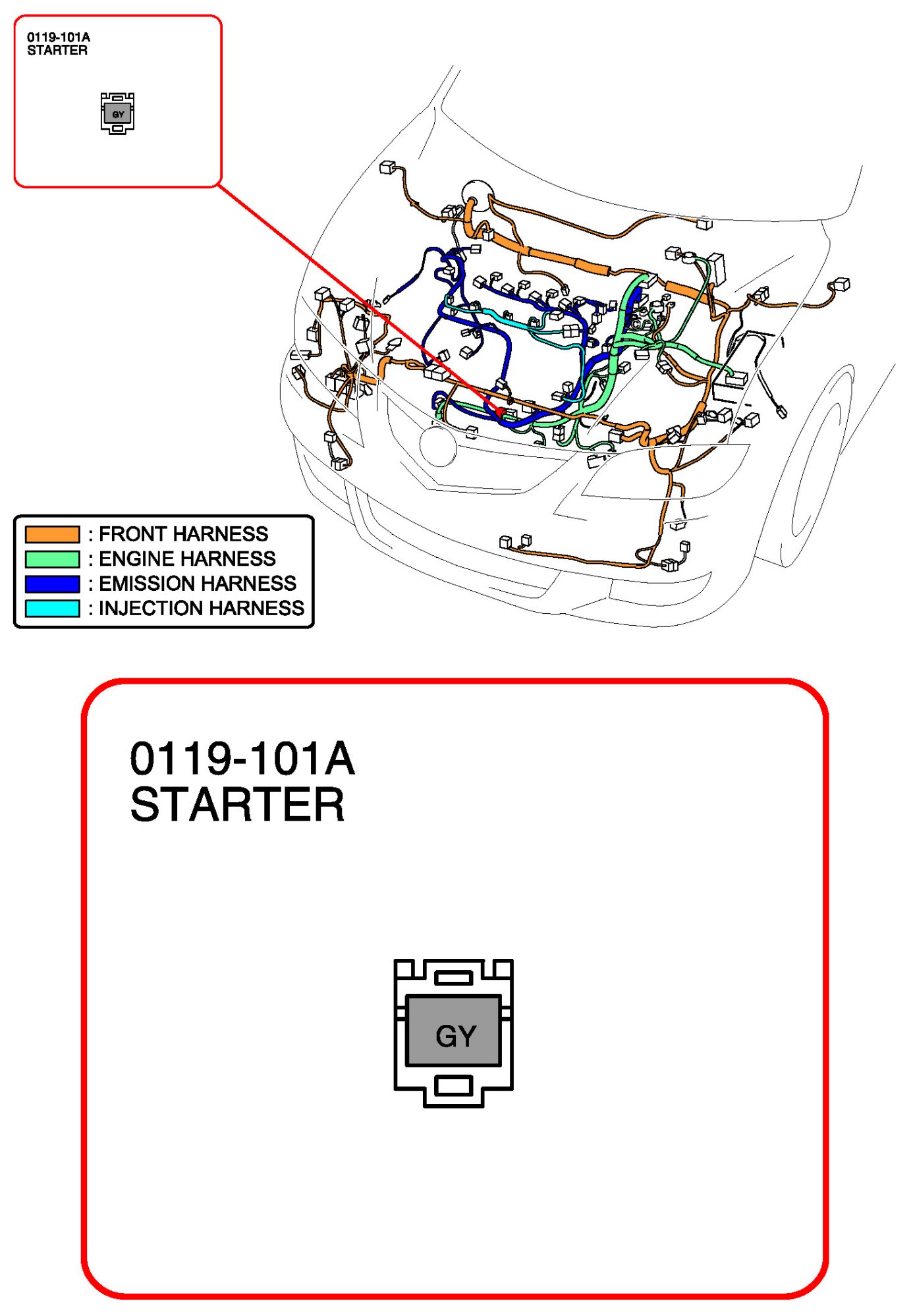 0119-101A
STARTER

GY

: FRONT HARNESS
: ENGINE HARNESS
: EMISSION HARNESS
: INJECTION HARNESS

0119-101A
STARTER

GY