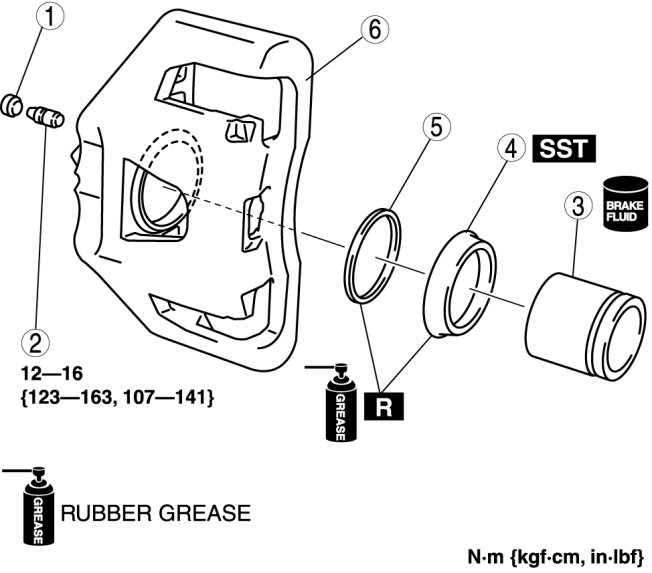 1

6

5

4 SST

BRAKE FLUID

3

2

12—16
{123—163, 107—141}

GREASE

R

GREASE RUBBER GREASE

N·m {kgf·cm, in·lbf}