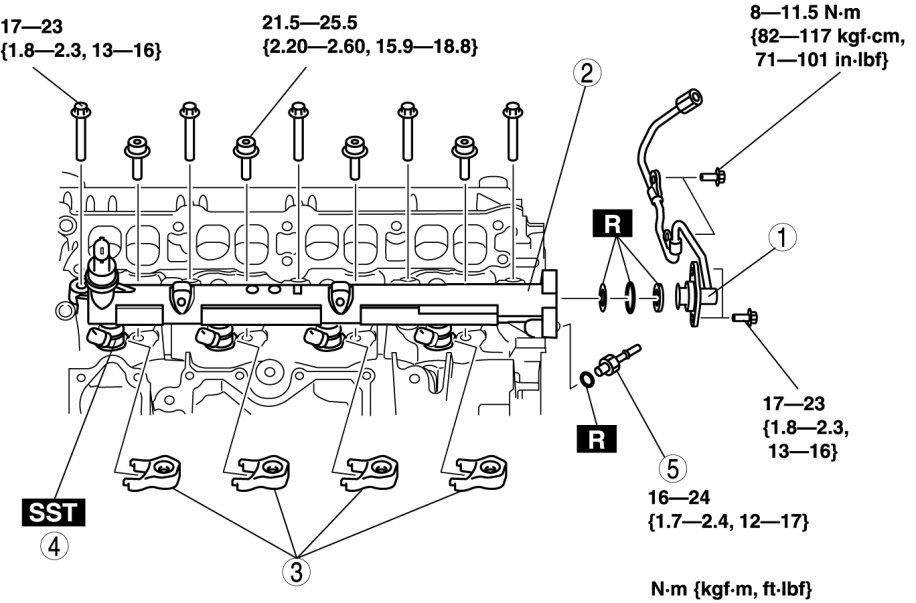 17—23
{1.8—2.3, 13—16}

21.5—25.5
{2.20—2.60, 15.9—18.8}

8—11.5 N·m
{82—117 kgf·cm,
71—101 in·lbf}

2

R

1

17—23
{1.8—2.3,
13—16}

R

5

16—24
{1.7—2.4, 12—17}

SST

4

3

N·m {kgf·m, ft·lbf}