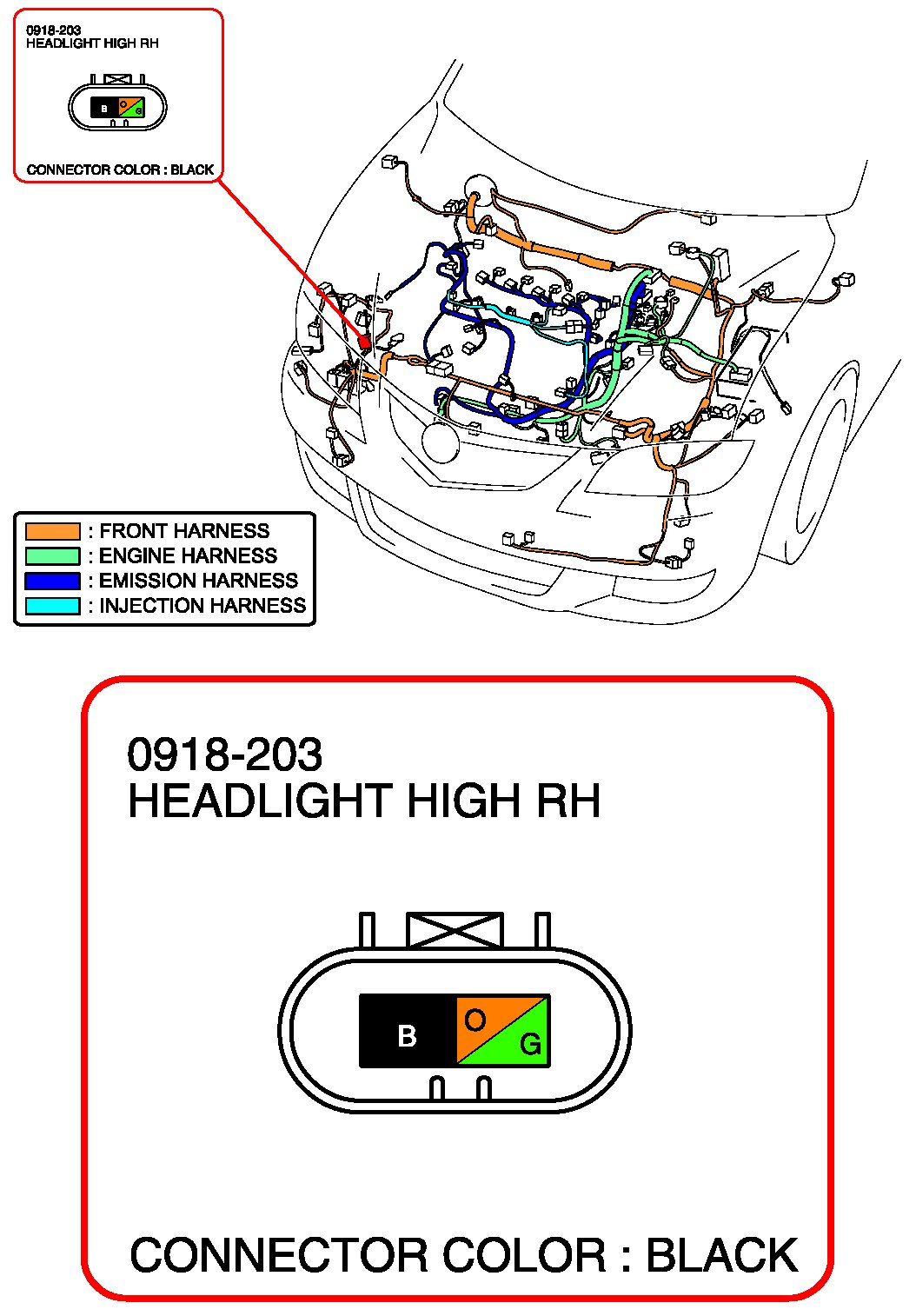 0918-203
HEADLIGHT HIGH RH

B O G

CONNECTOR COLOR : BLACK

: FRONT HARNESS
: ENGINE HARNESS
: EMISSION HARNESS
: INJECTION HARNESS

0918-203
HEADLIGHT HIGH RH

B O G

CONNECTOR COLOR : BLACK