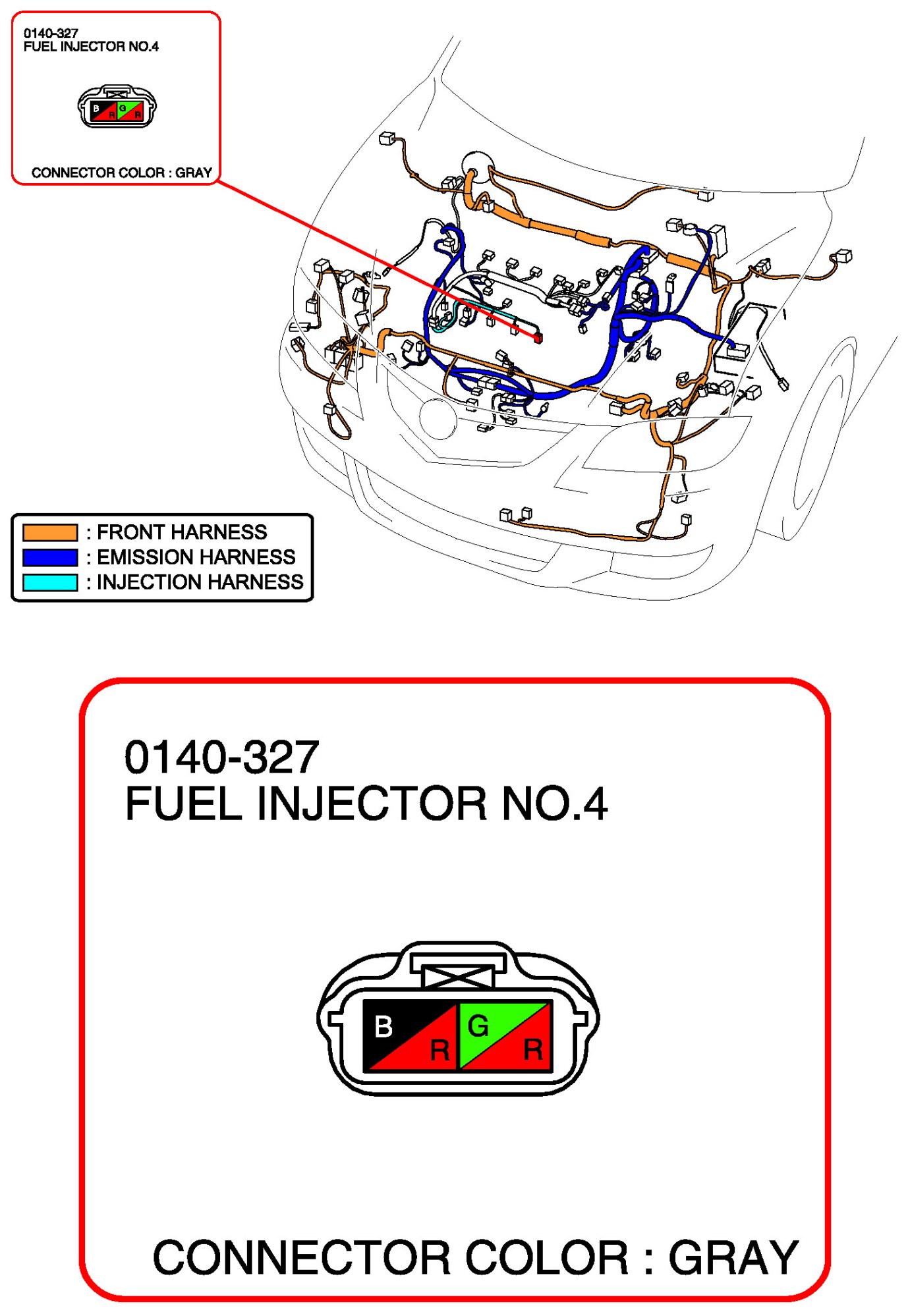 0140-327
FUEL INJECTOR NO.4

B R G R

CONNECTOR COLOR : GRAY

: FRONT HARNESS
: EMISSION HARNESS
: INJECTION HARNESS

0140-327
FUEL INJECTOR NO.4

B R G R

CONNECTOR COLOR : GRAY