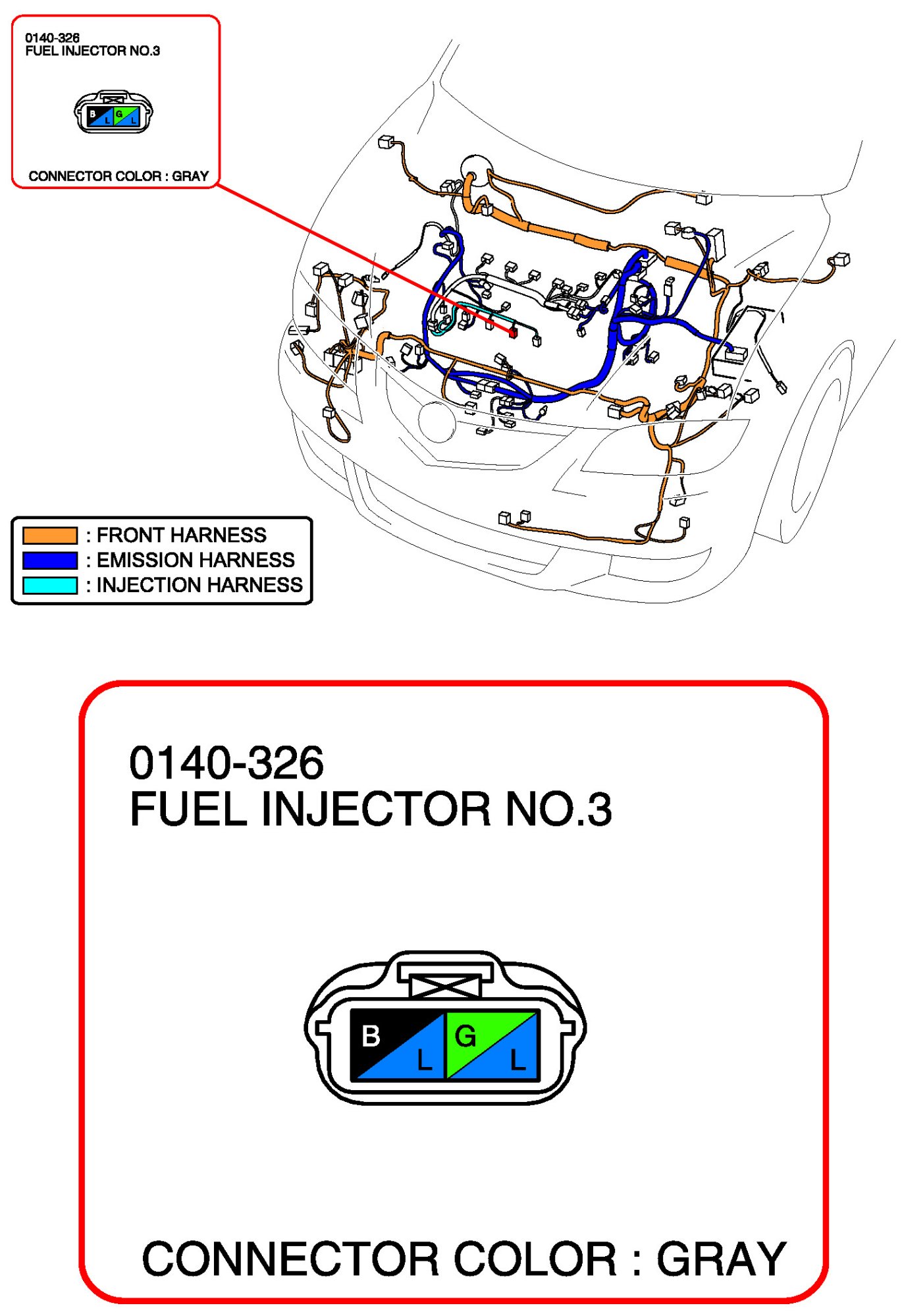 0140-326
FUEL INJECTOR NO.3

B L G L

CONNECTOR COLOR : GRAY

: FRONT HARNESS
: EMISSION HARNESS
: INJECTION HARNESS

0140-326
FUEL INJECTOR NO.3

B L G L

CONNECTOR COLOR : GRAY