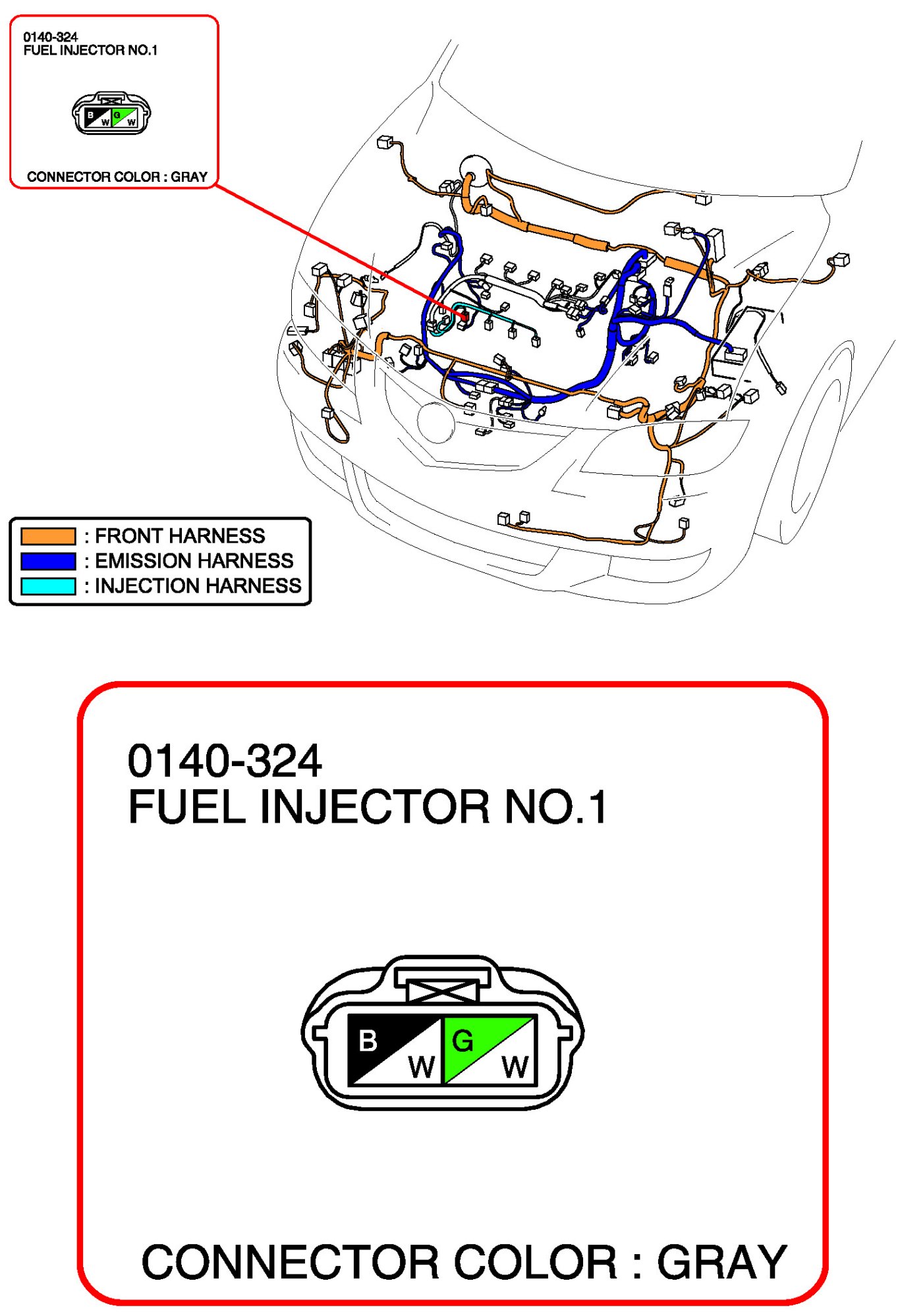 0140-324
FUEL INJECTOR NO.1

B
W
G
W

CONNECTOR COLOR : GRAY

: FRONT HARNESS
: EMISSION HARNESS
: INJECTION HARNESS

0140-324
FUEL INJECTOR NO.1

B
W
G
W

CONNECTOR COLOR : GRAY