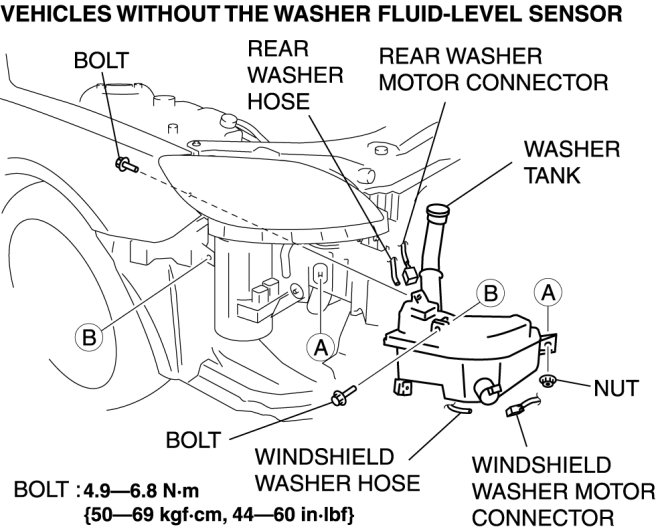 VEHICLES WITHOUT THE WASHER FLUID-LEVEL SENSOR

BOLT

REAR WASHER HOSE

REAR WASHER MOTOR CONNECTOR

WASHER TANK

B

A

B

A

NUT

BOLT

WINDSHIELD WASHER HOSE

WINDSHIELD WASHER MOTOR CONNECTOR

BOLT : 4.9—6.8 N·m
{50—69 kgf·cm, 44—60 in·lbf}