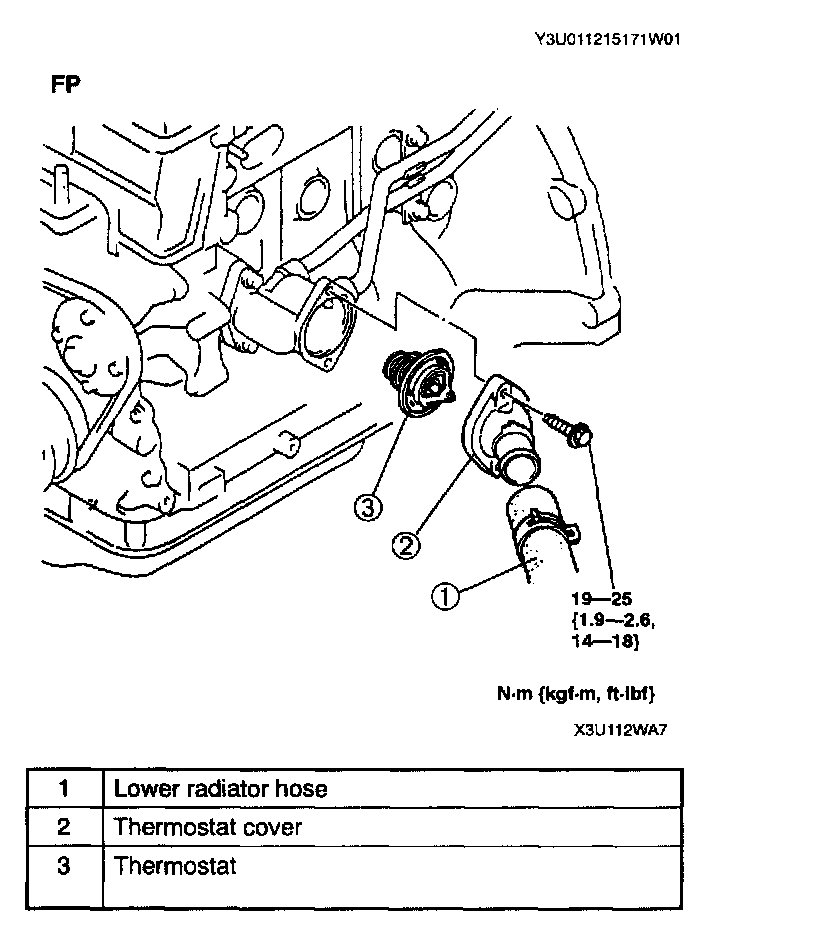 Y3U011215171W01

FP

③

②

①

19—25
{1.9—2.6,
14—18}

N·m {kgf·m, ft·lbf}

X3U112WA7

| 1 | Lower radiator hose |
|---|---|
| 2 | Thermostat cover |
| 3 | Thermostat |