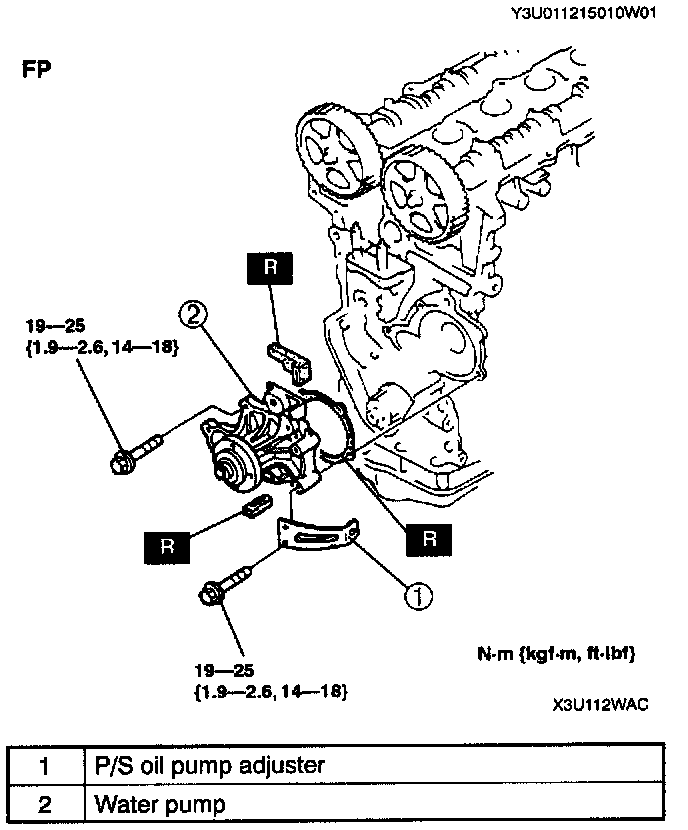 Y3U011215010W01

FP

R

②

19—25
{1.9—2.6, 14—18}

R

R

①

19—25
{1.9—2.6, 14—18}

N·m {kgf·m, ft·lbf}

X3U112WAC

| 1 | P/S oil pump adjuster |
|---|---|
| 2 | Water pump |