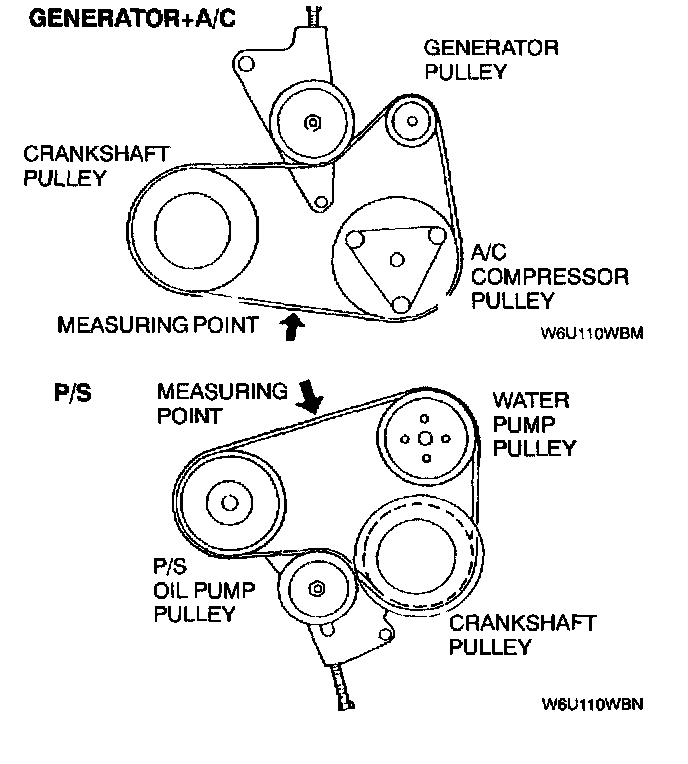 GENERATOR+A/C

GENERATOR PULLEY

CRANKSHAFT PULLEY

A/C COMPRESSOR PULLEY

MEASURING POINT

W6U110WBM

P/S

MEASURING POINT

WATER PUMP PULLEY

P/S OIL PUMP PULLEY

CRANKSHAFT PULLEY

W6U110WBN