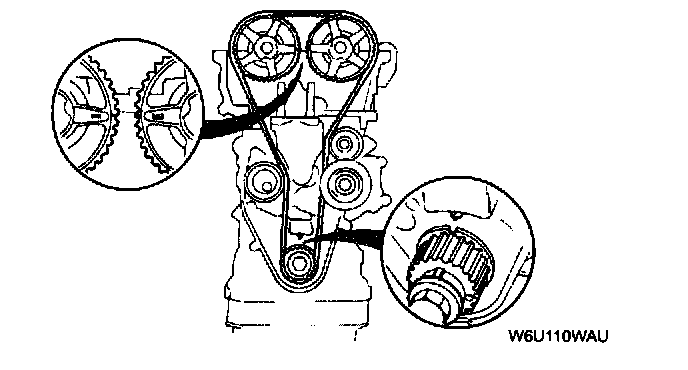 W6U110WAU