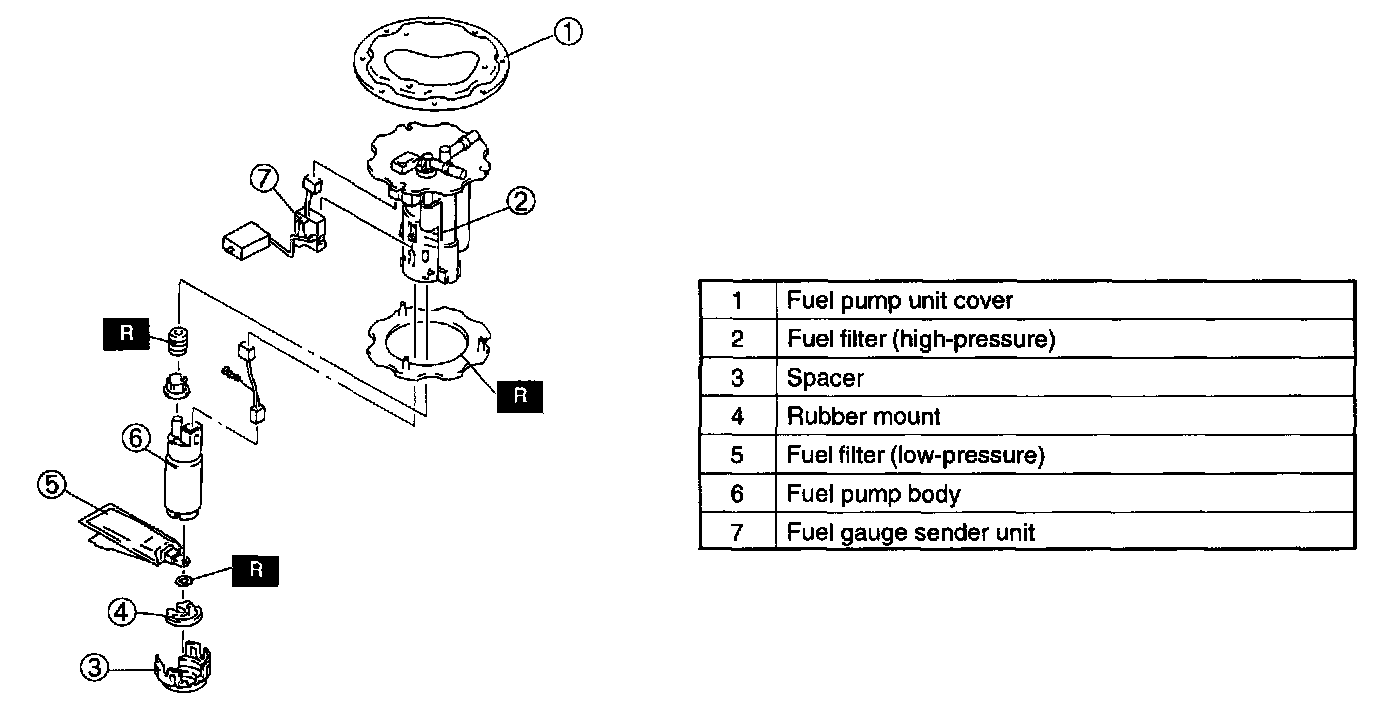 1
7
2
R
R
6
5
R
4
3

| 1 | Fuel pump unit cover |
|---|---|
| 2 | Fuel filter (high-pressure) |
| 3 | Spacer |
| 4 | Rubber mount |
| 5 | Fuel filter (low-pressure) |
| 6 | Fuel pump body |
| 7 | Fuel gauge sender unit |