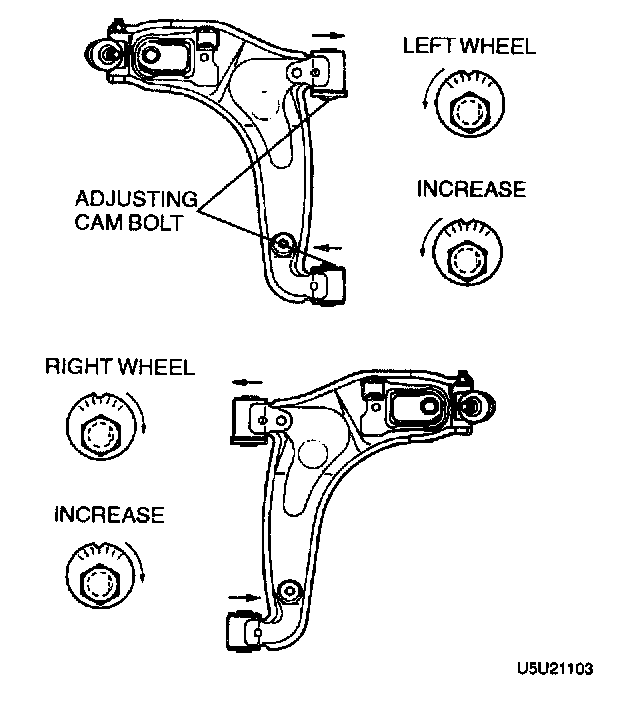 LEFT WHEEL

ADJUSTING CAM BOLT

INCREASE

RIGHT WHEEL

INCREASE

U5U21103