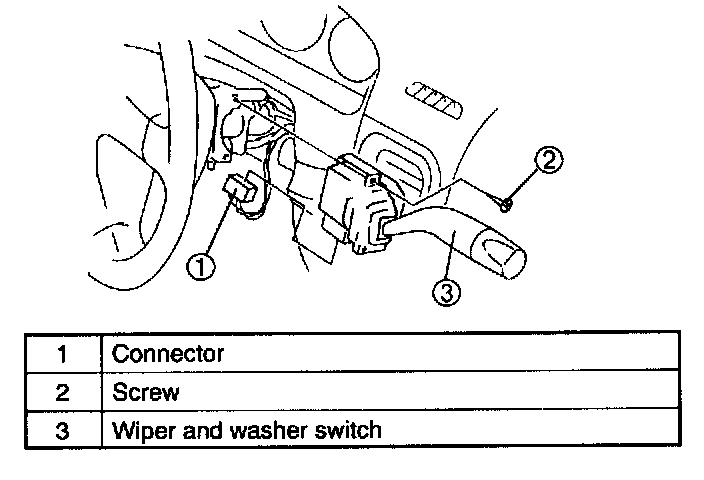 2
1
3

| 1 | Connector |
|---|---|
| 2 | Screw |
| 3 | Wiper and washer switch |