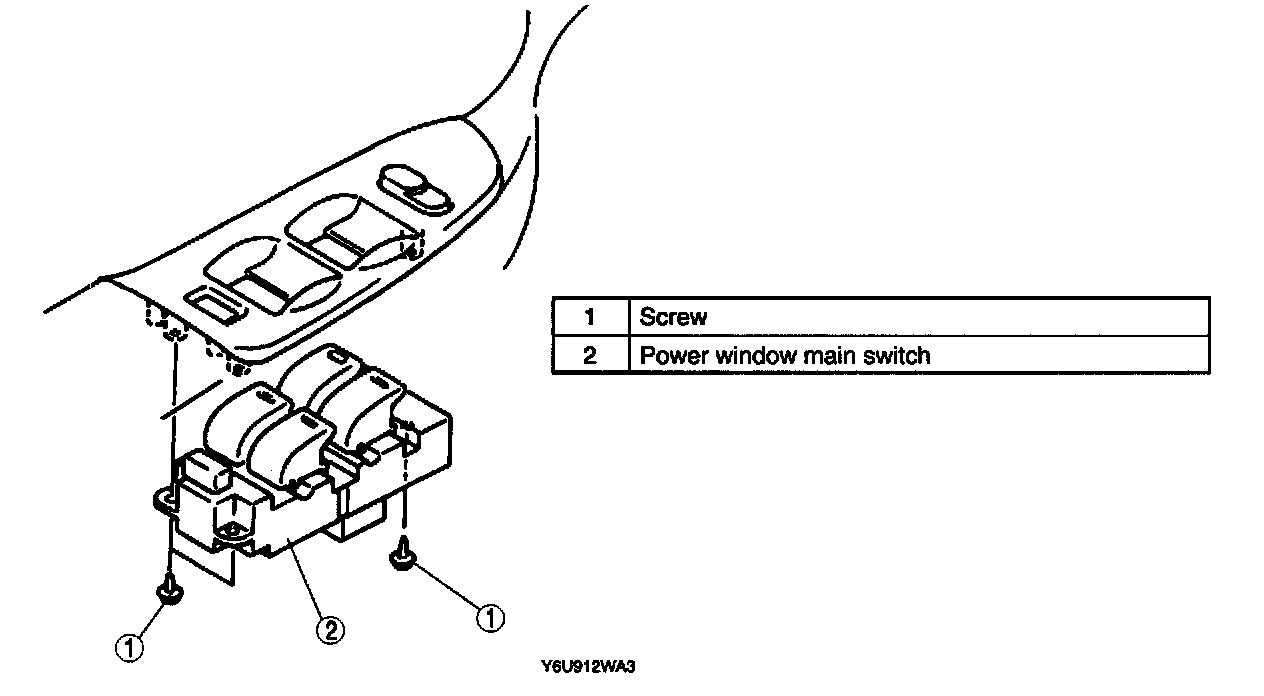 | 1 | Screw |
|---|---|
| 2 | Power window main switch |

①

②

①

Y6U912WA3