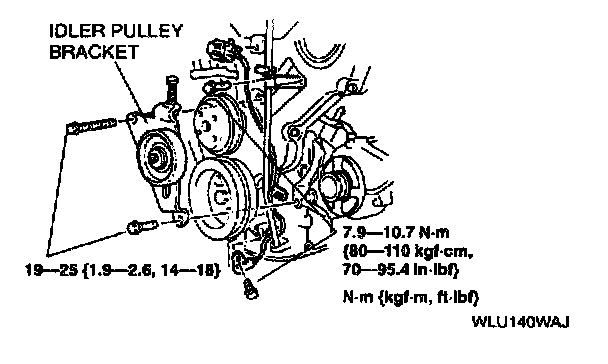 IDLER PULLEY BRACKET

19—25 {1.9—2.6, 14—18}

7.9—10.7 N·m {80—110 kgf·cm, 70—95.4 in·lbf}

N·m {kgf·m, ft·lbf}

WLU140WAJ