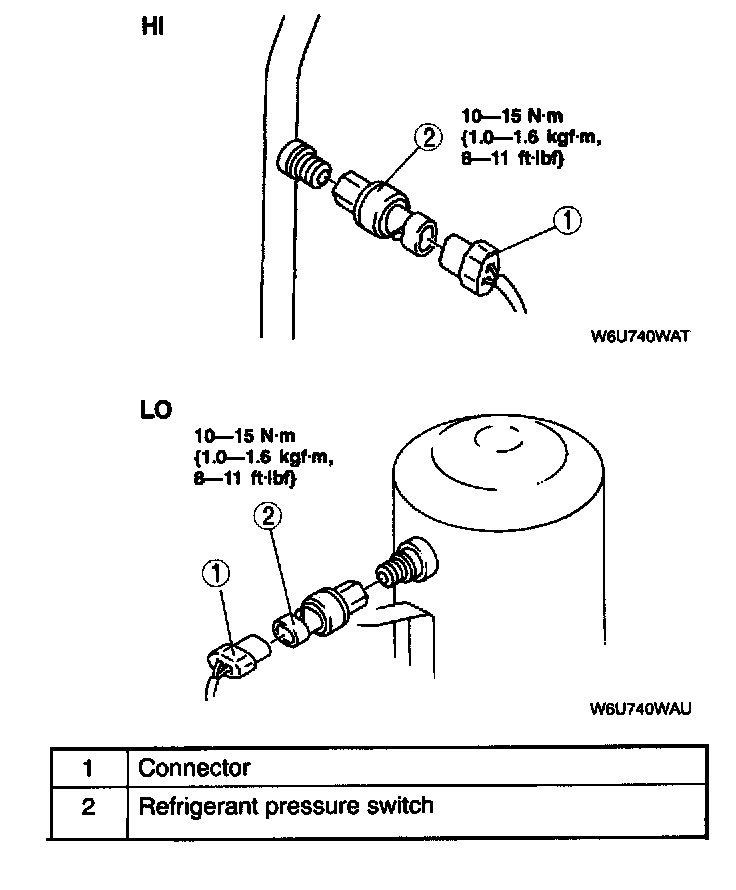 HI

10—15 N·m {1.0—1.6 kgf·m, 8—11 ft·lbf}

2

1

W6U740WAT

LO

10—15 N·m {1.0—1.6 kgf·m, 8—11 ft·lbf}

2

1

W6U740WAU

| 1 | Connector |
|---|---|
| 2 | Refrigerant pressure switch |