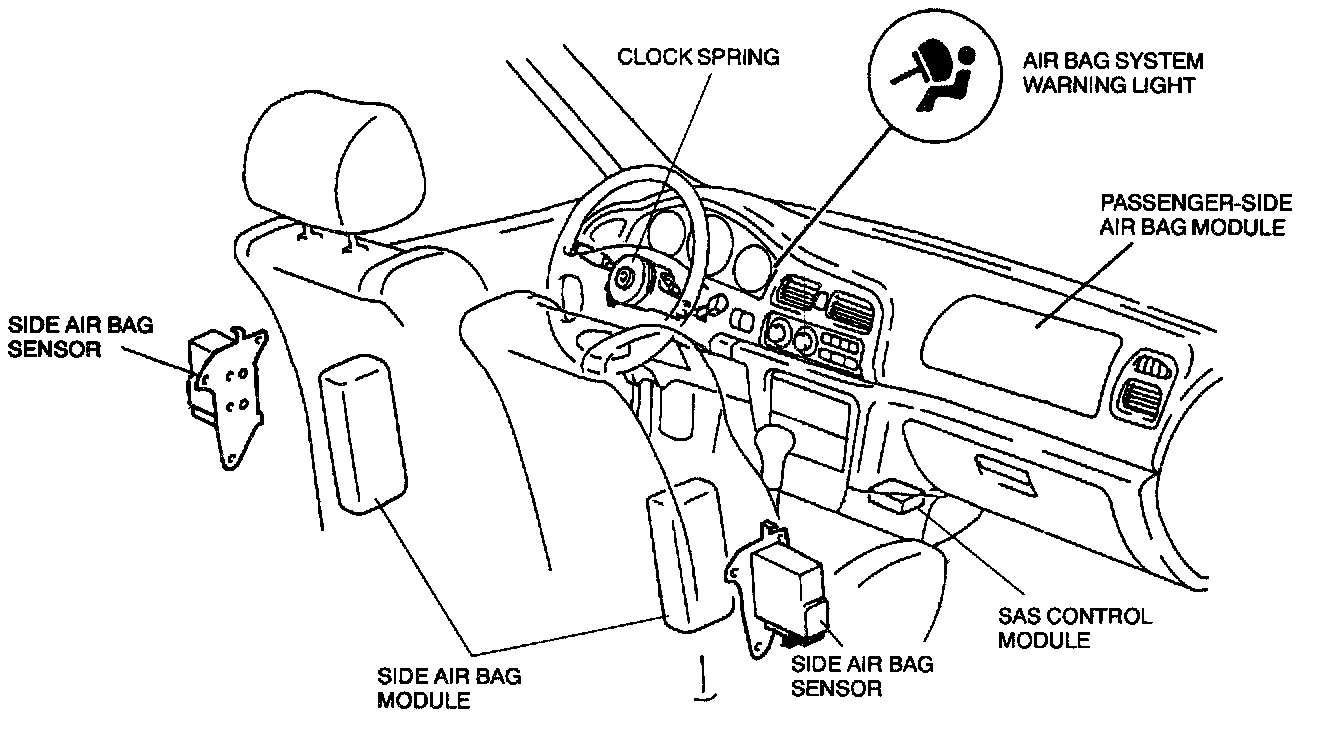 CLOCK SPRING

AIR BAG SYSTEM WARNING LIGHT

PASSENGER-SIDE AIR BAG MODULE

SIDE AIR BAG SENSOR

SAS CONTROL MODULE

SIDE AIR BAG MODULE

SIDE AIR BAG SENSOR